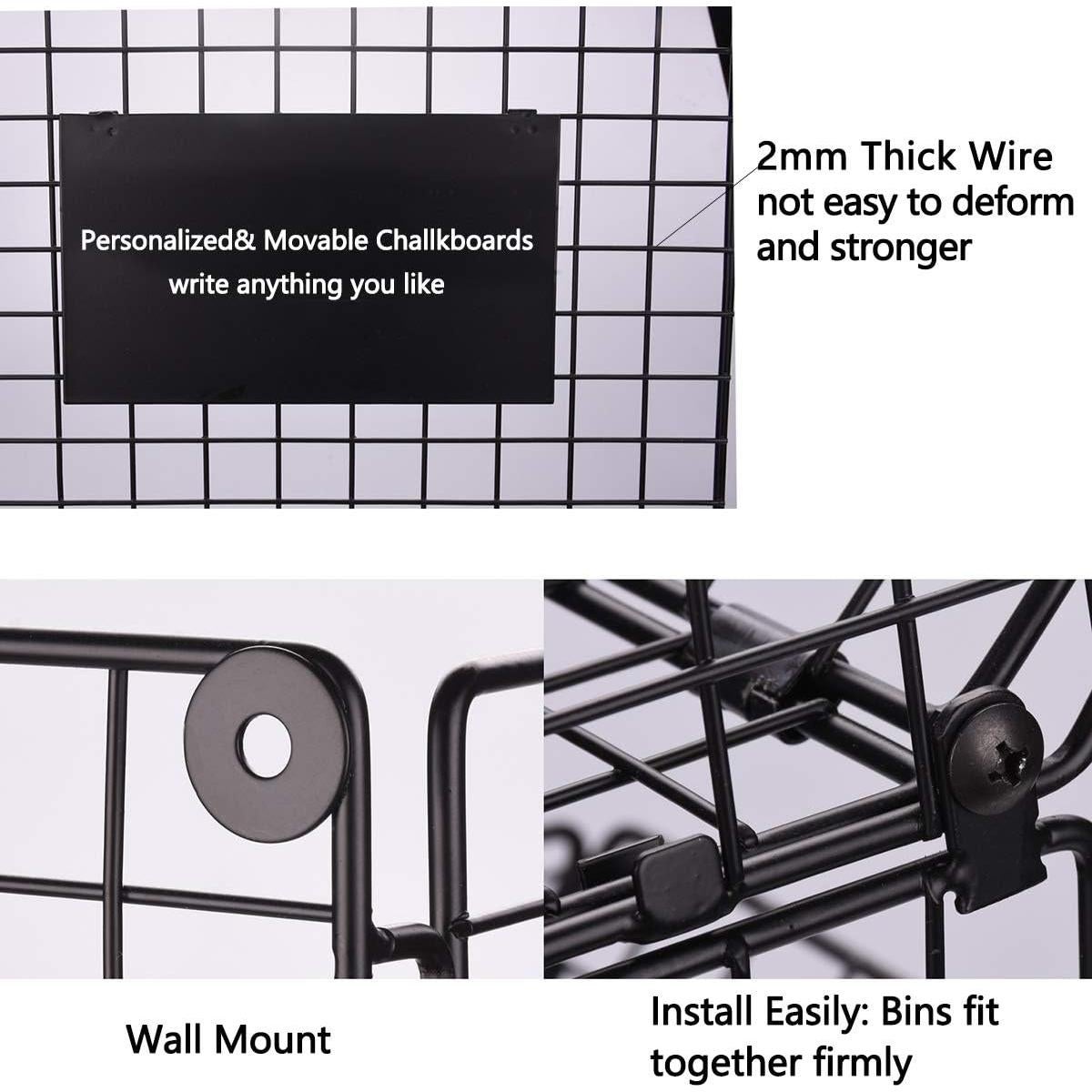 Personalized& Movable Challkboards
write anything you like

2mm Thick Wire
not easy to deform
and stronger

Wall Mount

Install Easily: Bins fit together firmly