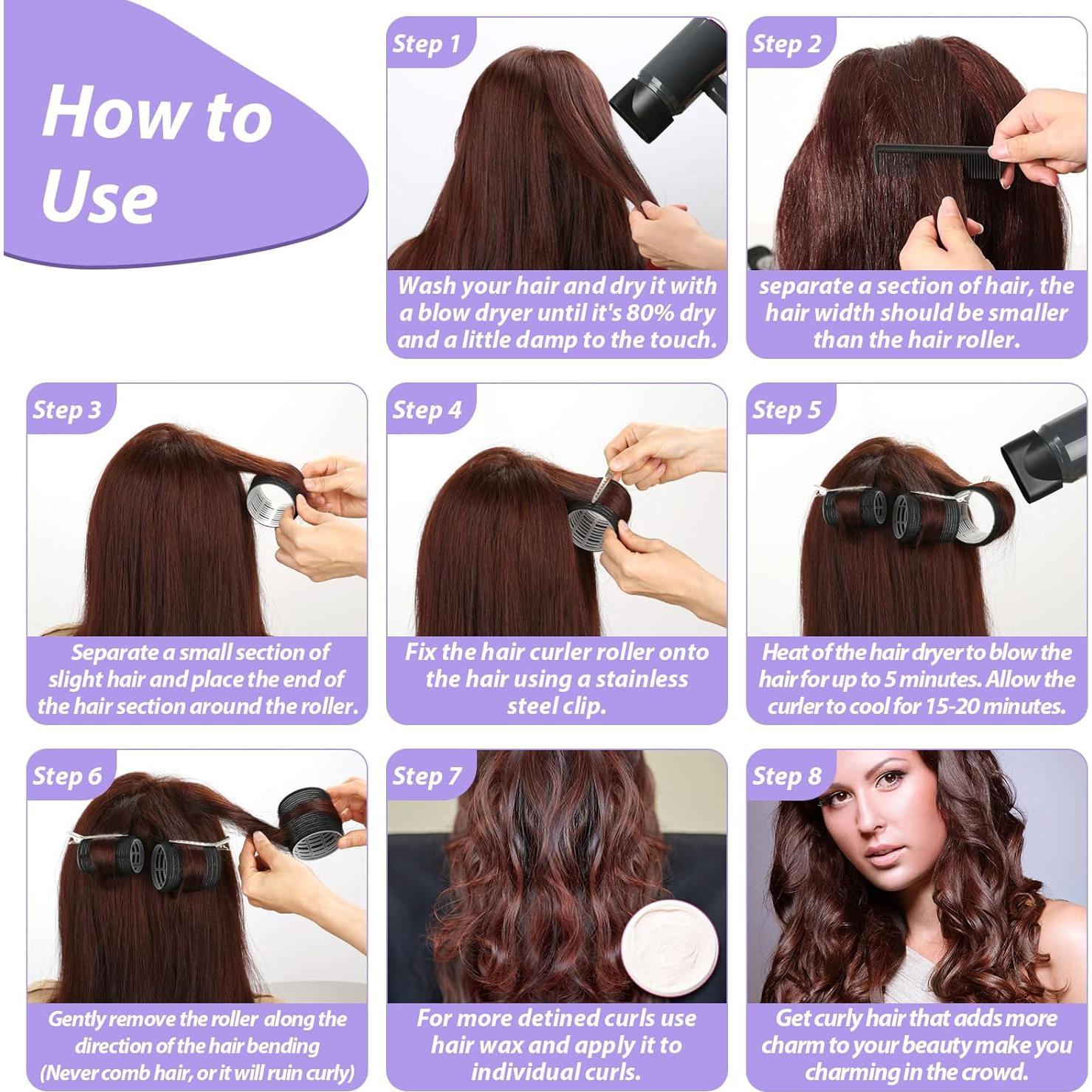 How to Use

Step 1
Wash your hair and dry it with a blow dryer until it's 80% dry and a little damp to the touch.

Step 2
separate a section of hair, the hair width should be smaller than the hair roller.

Step 3
Separate a small section of slight hair and place the end of the hair section around the roller.

Step 4
Fix the hair curler roller onto the hair using a stainless steel clip.

Step 5
Heat of the hair dryer to blow the hair for up to 5 minutes. Allow the curler to cool for 15-20 minutes.

Step 6
Gently remove the roller along the direction of the hair bending (Never comb hair, or it will ruin curly)

Step 7
For more detined curls use hair wax and apply it to individual curls.

Step 8
Get curly hair that adds more charm to your beauty make you charming in the crowd.