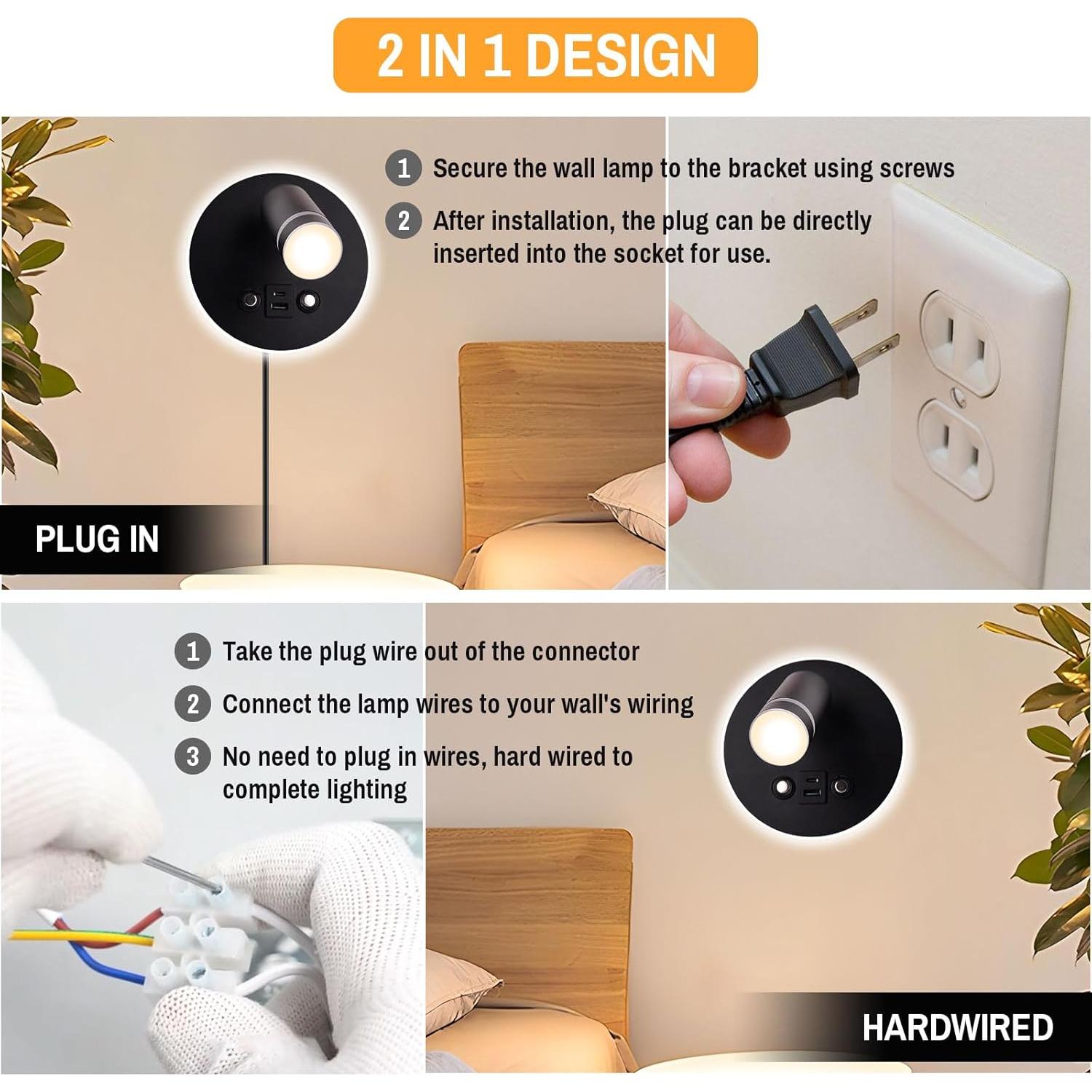 2 IN 1 DESIGN

1 Secure the wall lamp to the bracket using screws

2 After installation, the plug can be directly inserted into the socket for use.

PLUG IN

1 Take the plug wire out of the connector

2 Connect the lamp wires to your wall's wiring

3 No need to plug in wires, hard wired to complete lighting

HARDWIRED