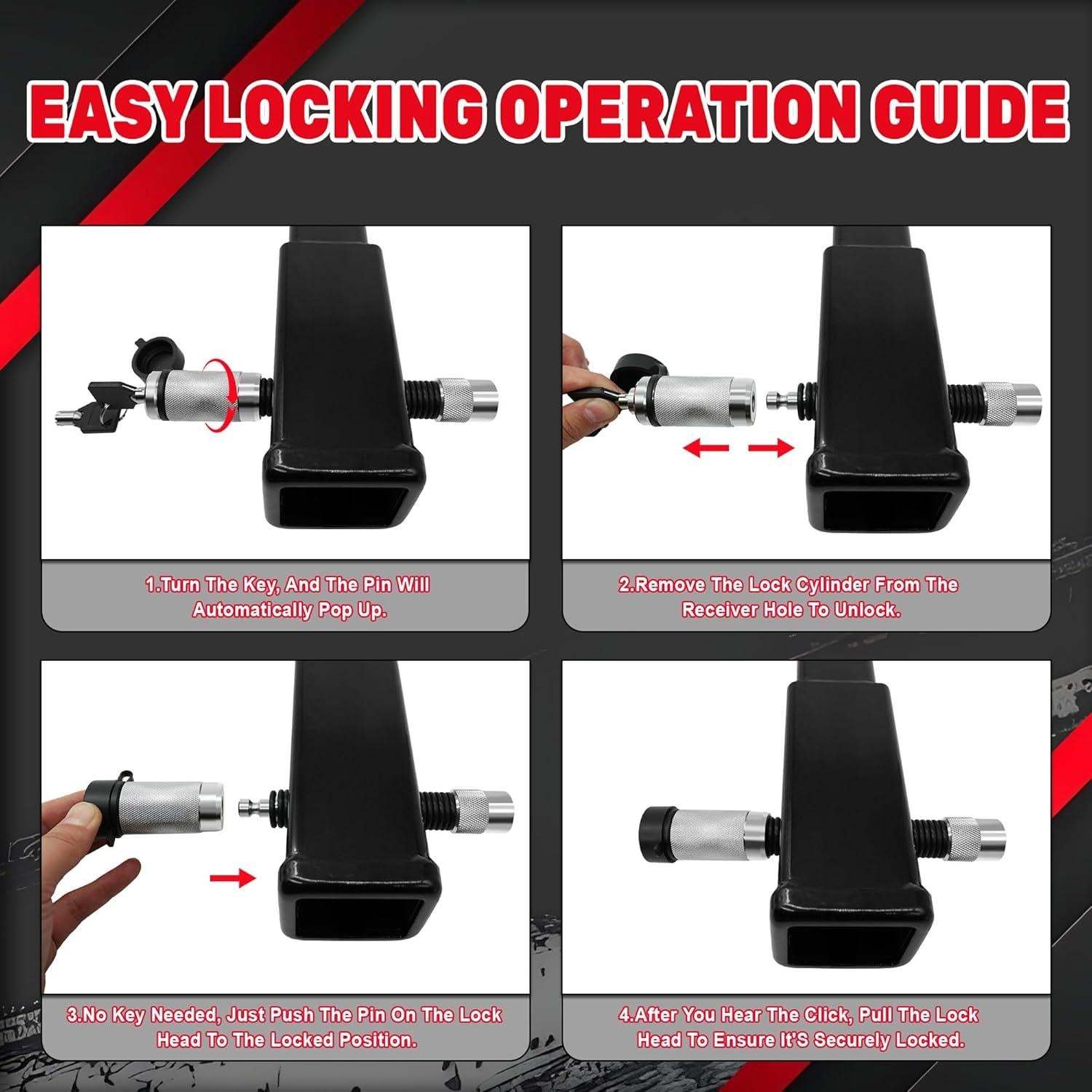 EASY LOCKING OPERATION GUIDE

1.Turn The Key, And The Pin Will Automatically Pop Up.

2.Remove The Lock Cylinder From The Receiver Hole To Unlock.

3.No Key Needed, Just Push The Pin On The Lock Head To The Locked Position.

4.After You Hear The Click, Pull The Lock Head To Ensure It'S Securely Locked.