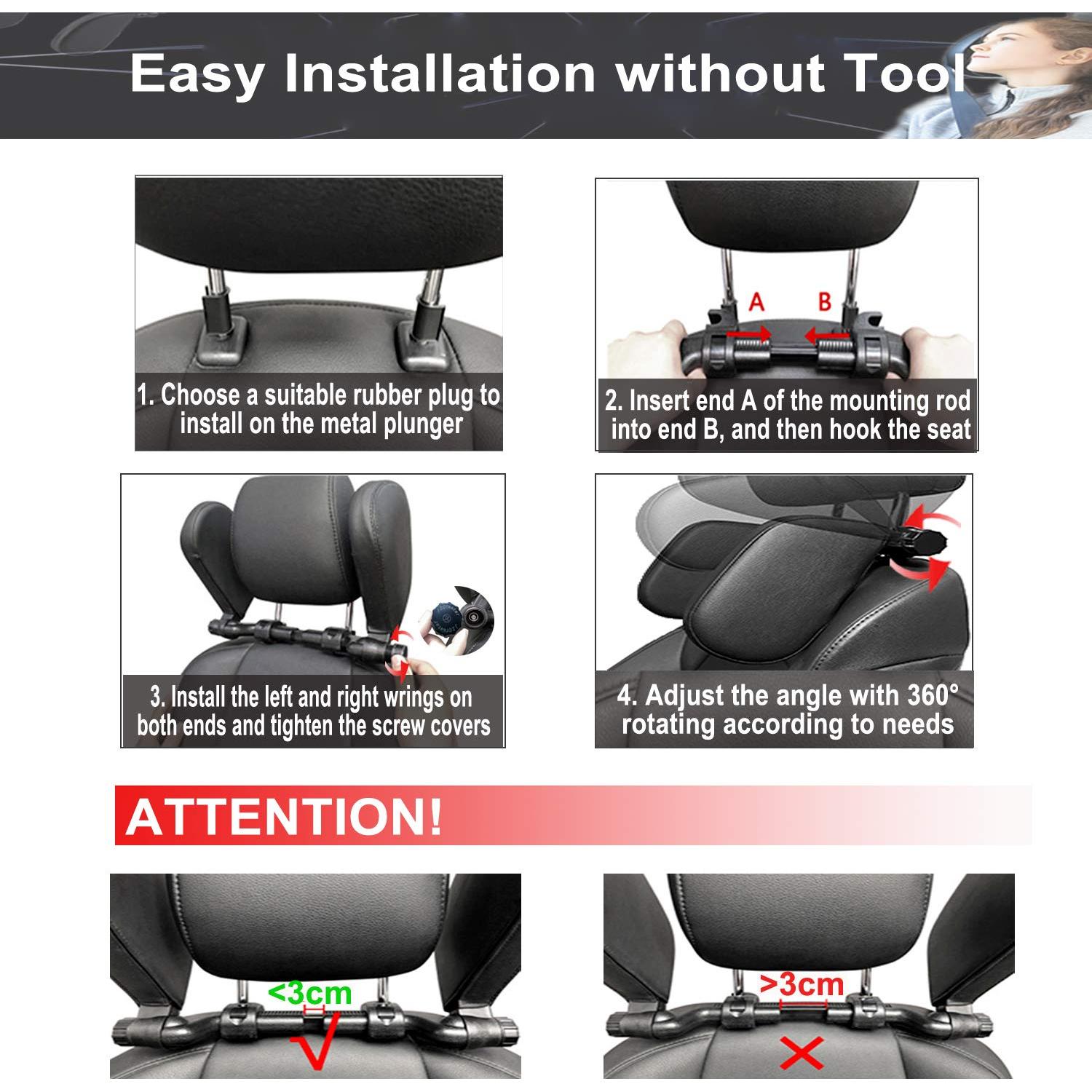 Easy Installation without Tool

1. Choose a suitable rubber plug to install on the metal plunger

A B

2. Insert end A of the mounting rod into end B, and then hook the seat

3. Install the left and right wrings on both ends and tighten the screw covers

4. Adjust the angle with 360° rotating according to needs

ATTENTION!

<3cm

√

>3cm

×