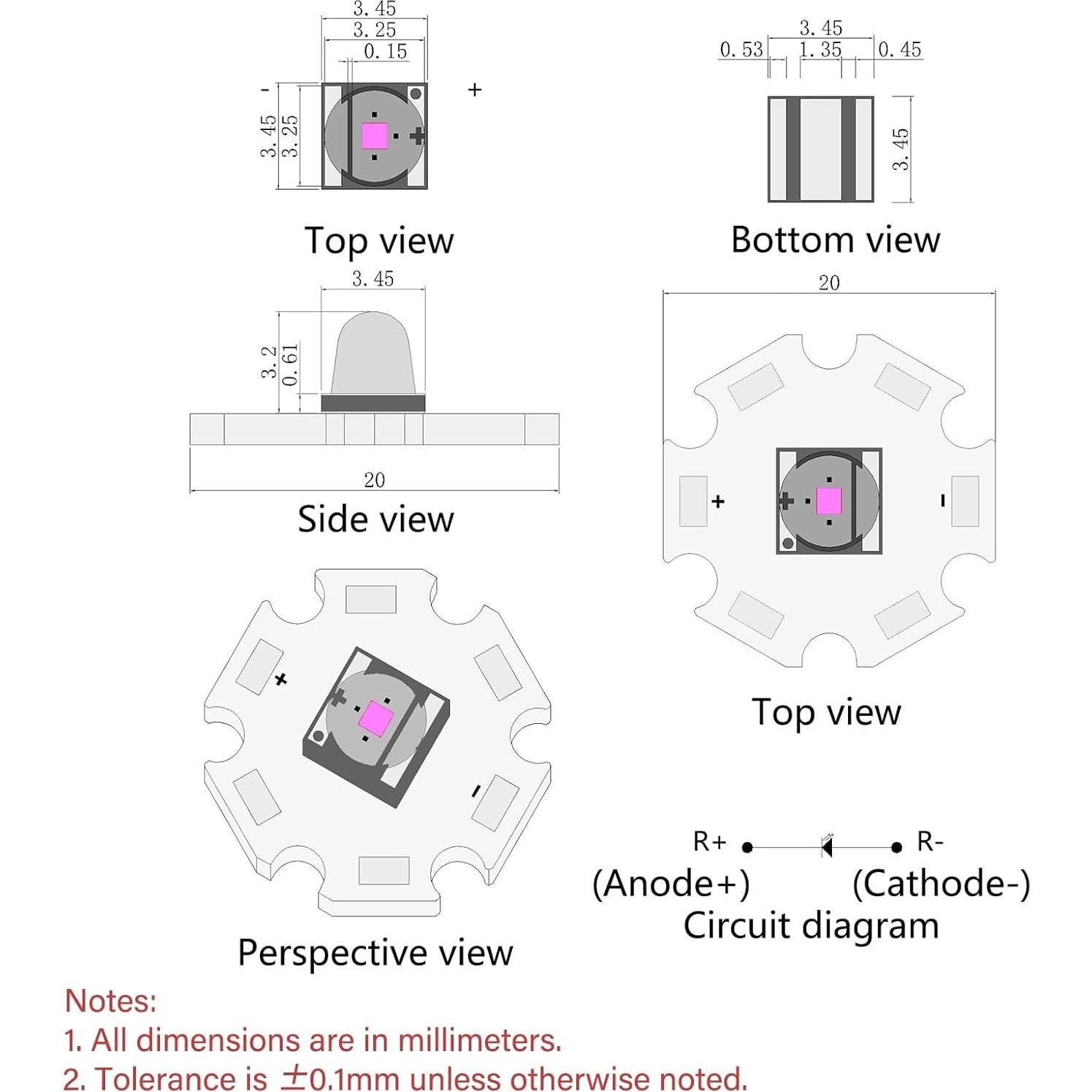 3.45
3.25
0.15
-
+
3.45
3.25
Top view

3.45
0.53
1.35
0.45
3.45
Bottom view

3.45
3.2
0.61
20
Side view

20
+
-
Top view

+
-
Perspective view

R+
R-
(Anode+)
(Cathode-)
Circuit diagram

Notes:
1. All dimensions are in millimeters.
2. Tolerance is ±0.1mm unless otherwise noted.