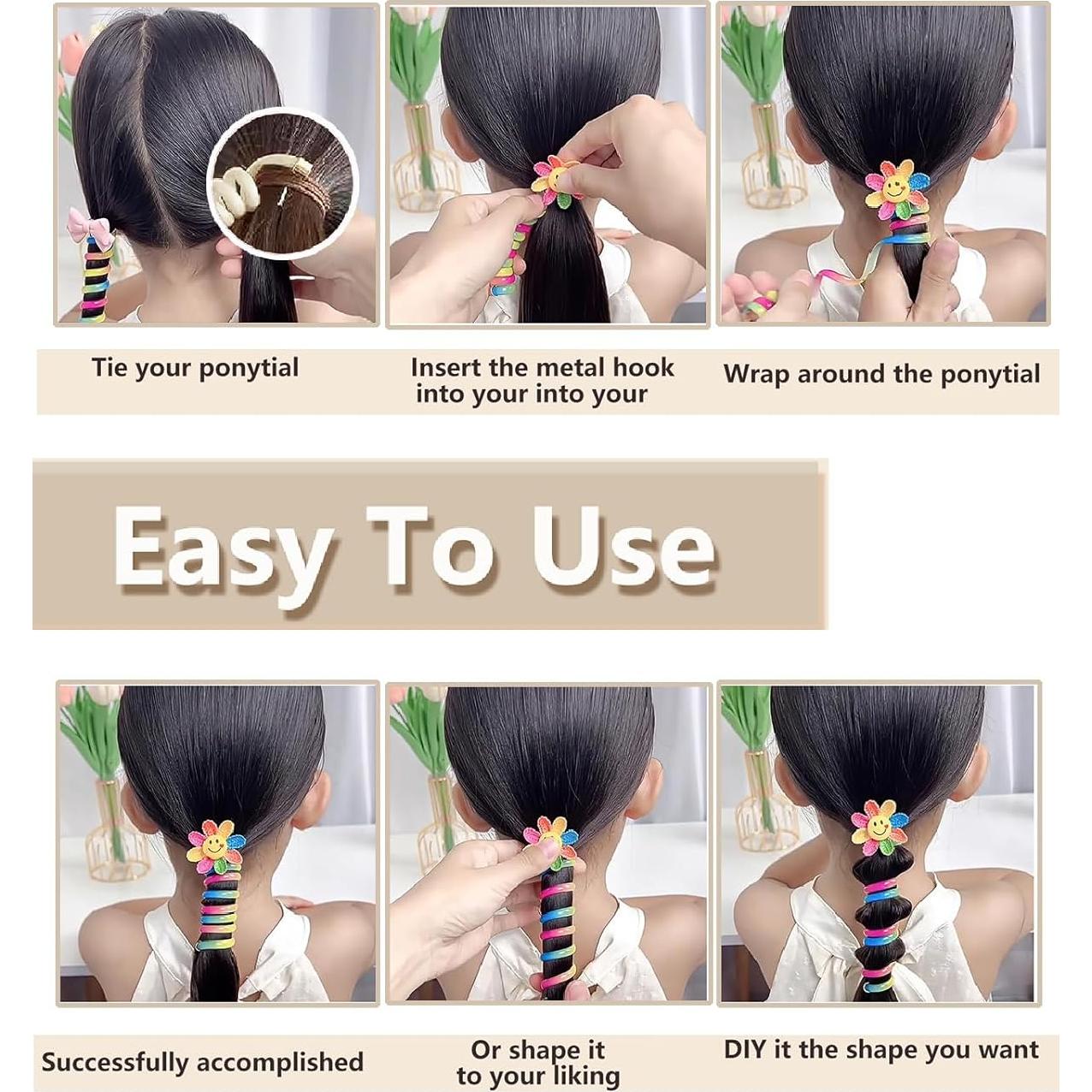 Tie your ponytial

Insert the metal hook into your into your

Wrap around the ponytial

Easy To Use

Successfully accomplished

Or shape it to your liking

DIY it the shape you want