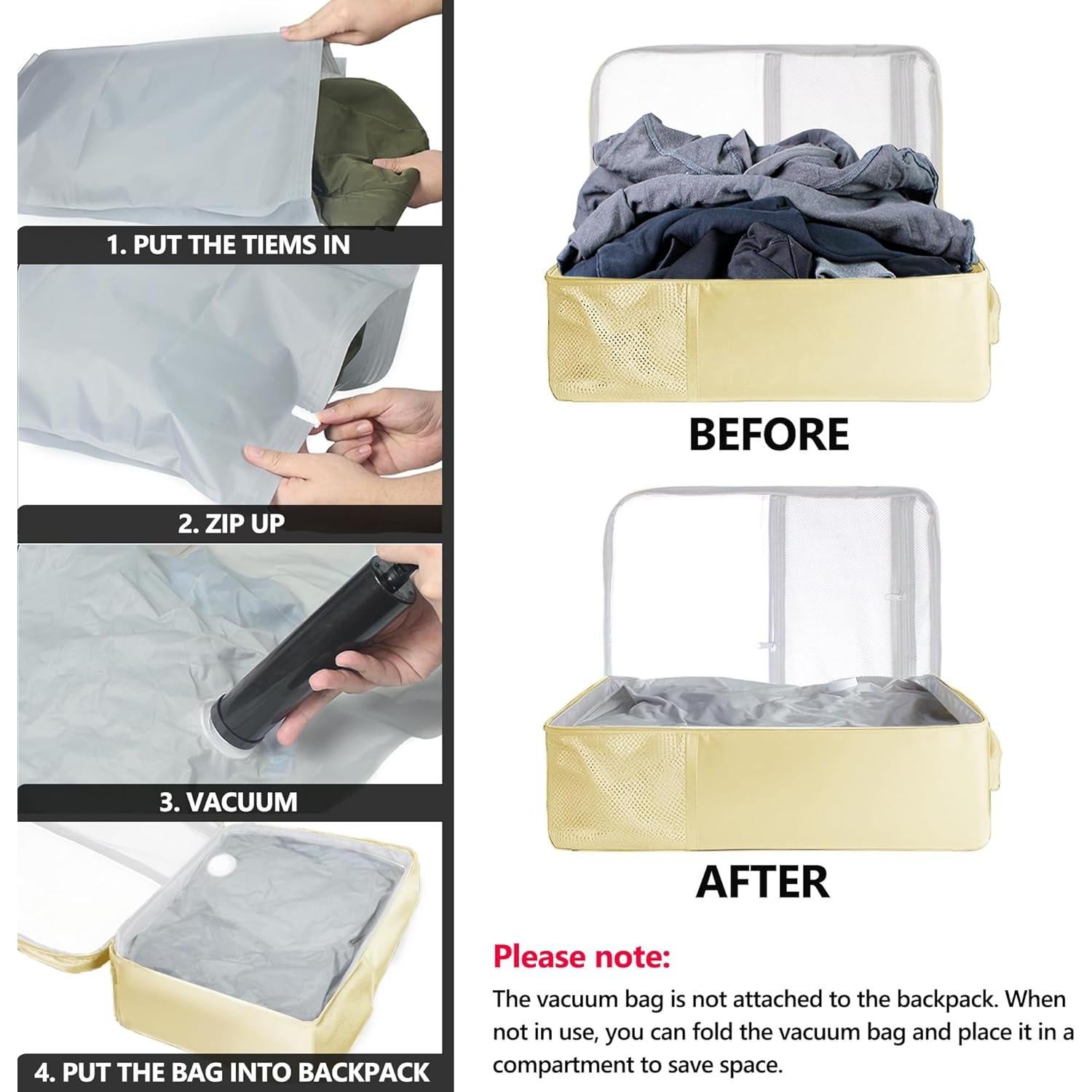 1. PUT THE TIEMS IN

2. ZIP UP

3. VACUUM

4. PUT THE BAG INTO BACKPACK

BEFORE

AFTER

Please note:

The vacuum bag is not attached to the backpack. When not in use, you can fold the vacuum bag and place it in a compartment to save space.