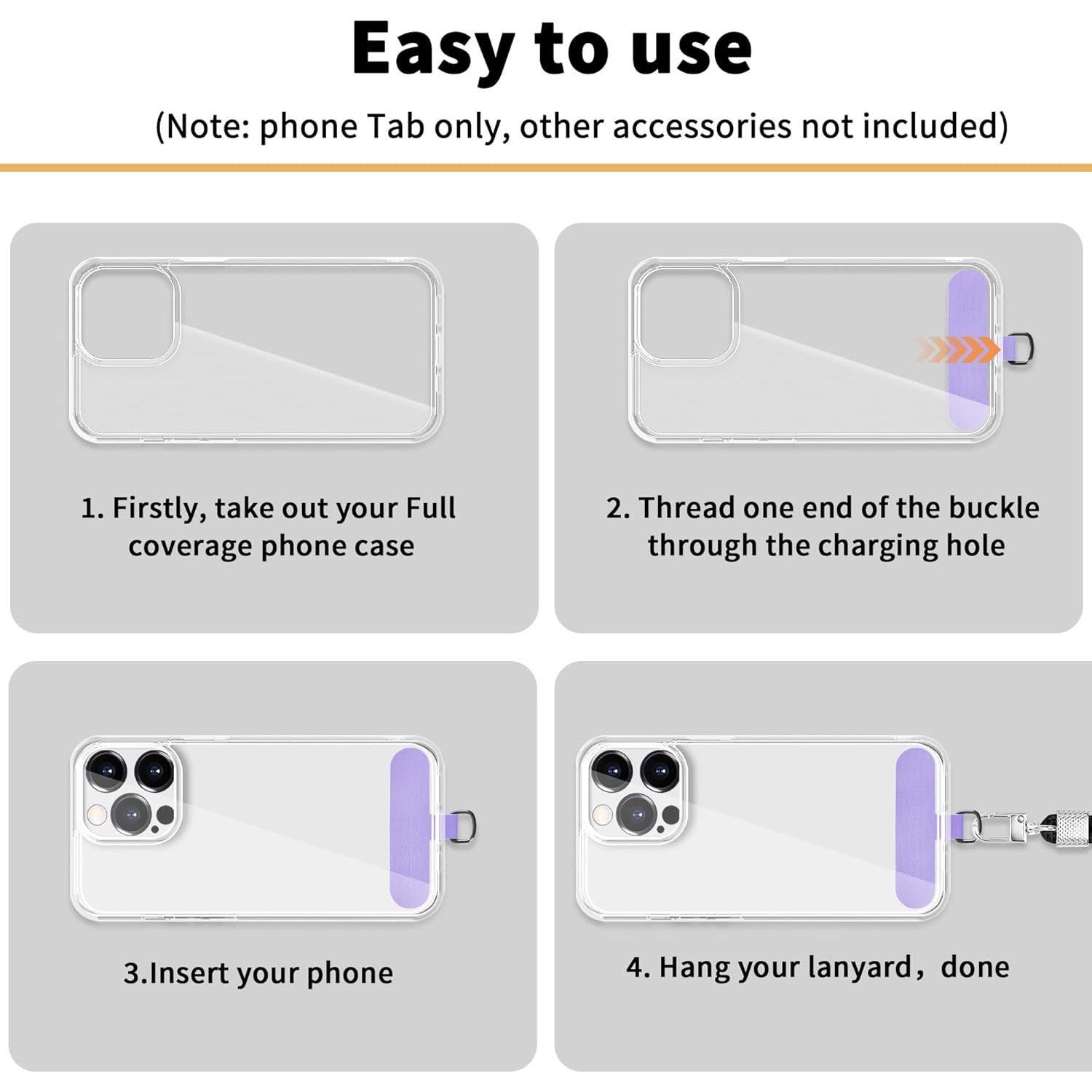 Easy to use

(Note: phone Tab only, other accessories not included)

1. Firstly, take out your Full coverage phone case

2. Thread one end of the buckle through the charging hole

3.Insert your phone

4. Hang your lanyard，done