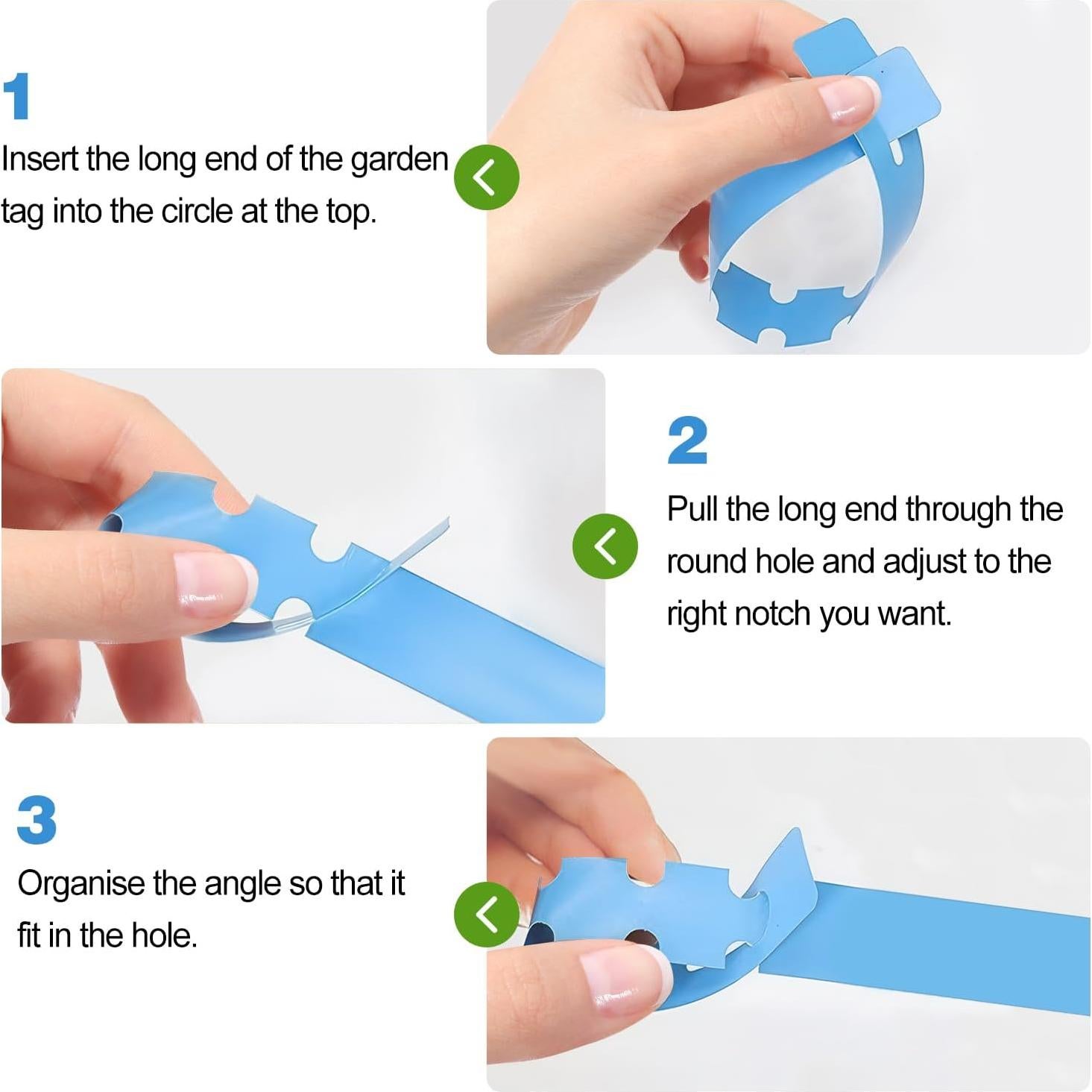 1

Insert the long end of the garden tag into the circle at the top.

2

Pull the long end through the round hole and adjust to the right notch you want.

3

Organise the angle so that it fit in the hole.