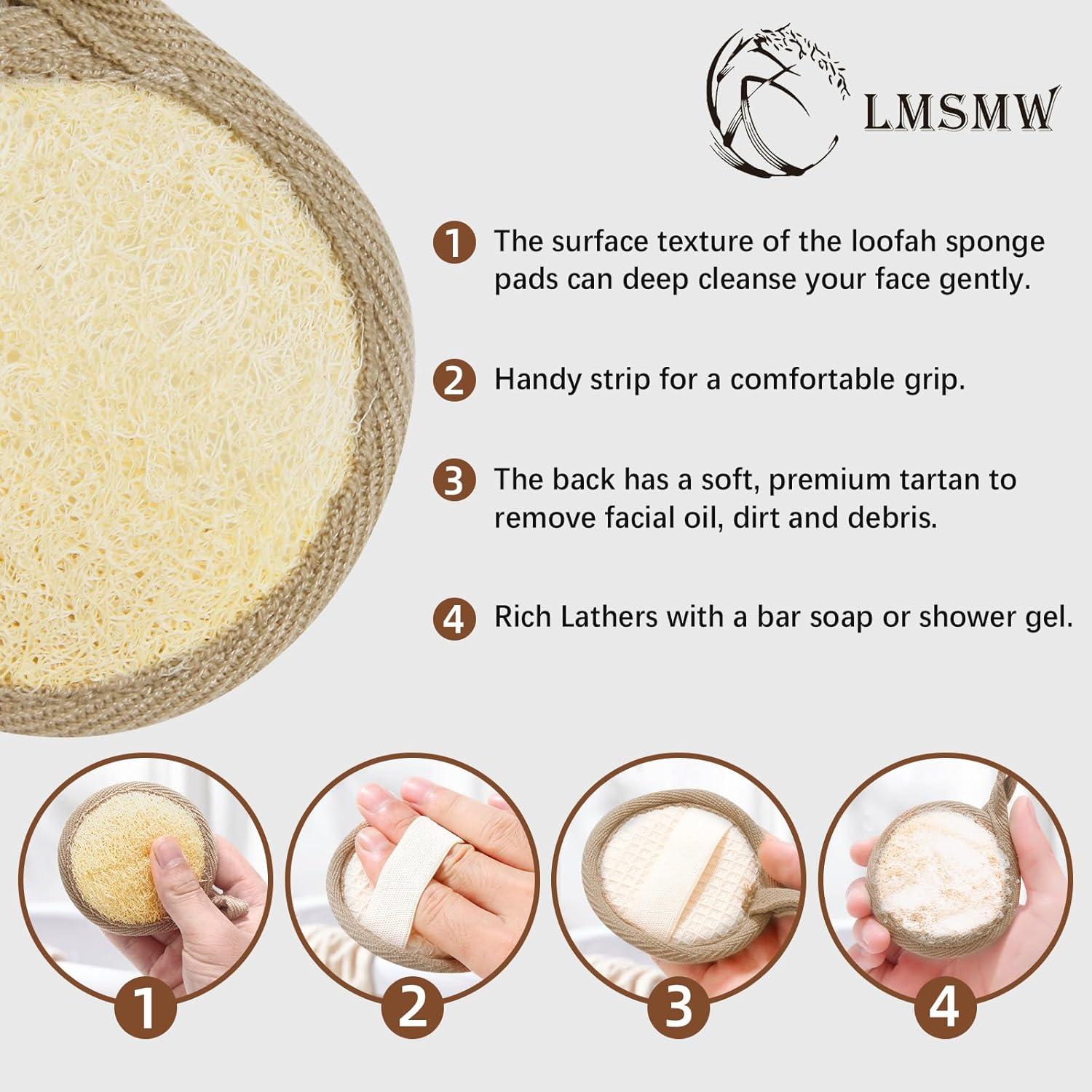 LMSMW

1 The surface texture of the loofah sponge pads can deep cleanse your face gently.

2 Handy strip for a comfortable grip.

3 The back has a soft, premium tartan to remove facial oil, dirt and debris.

4 Rich Lathers with a bar soap or shower gel.

1

2

3

4