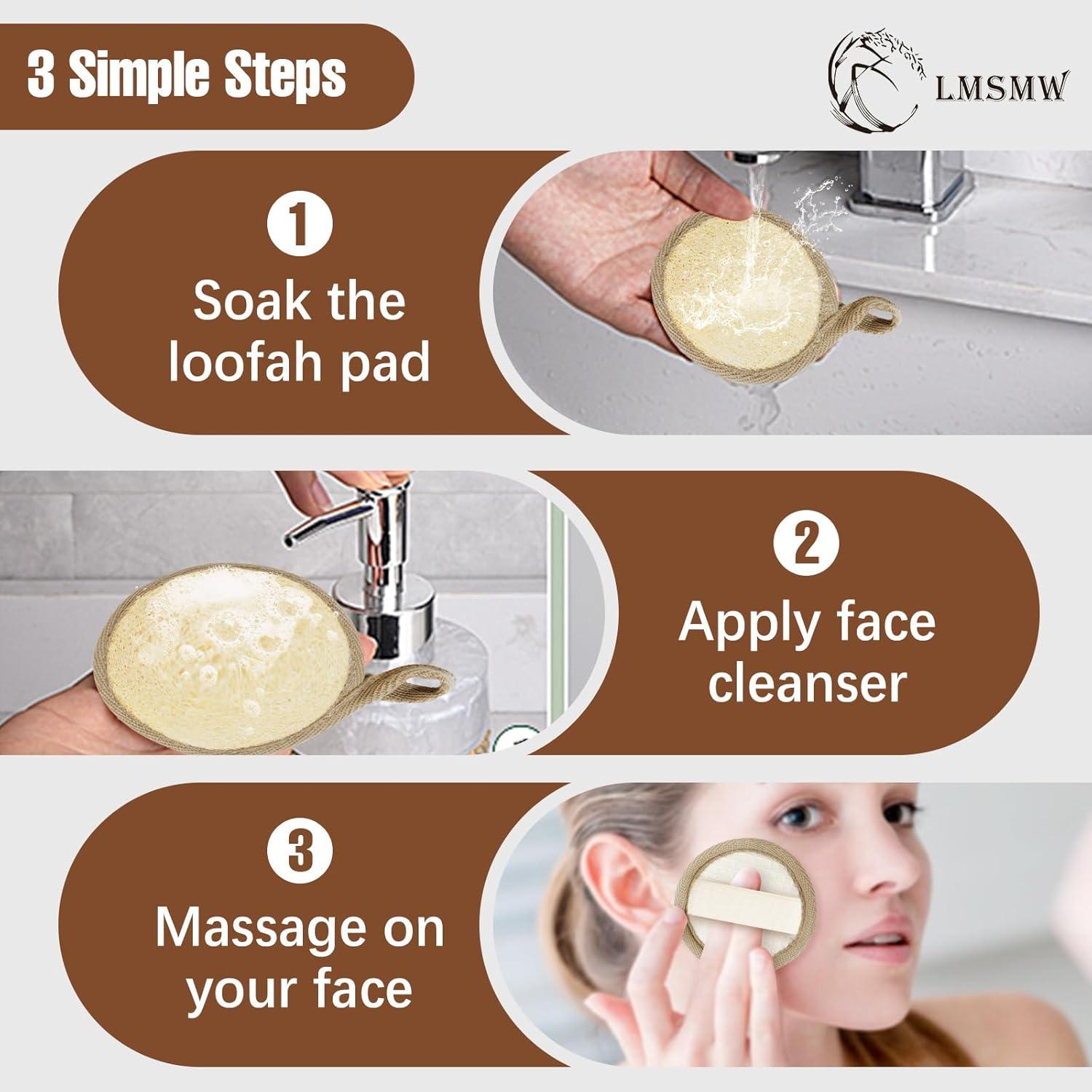 3 Simple Steps

LMSMW

1
Soak the loofah pad

2
Apply face cleanser

3
Massage on your face