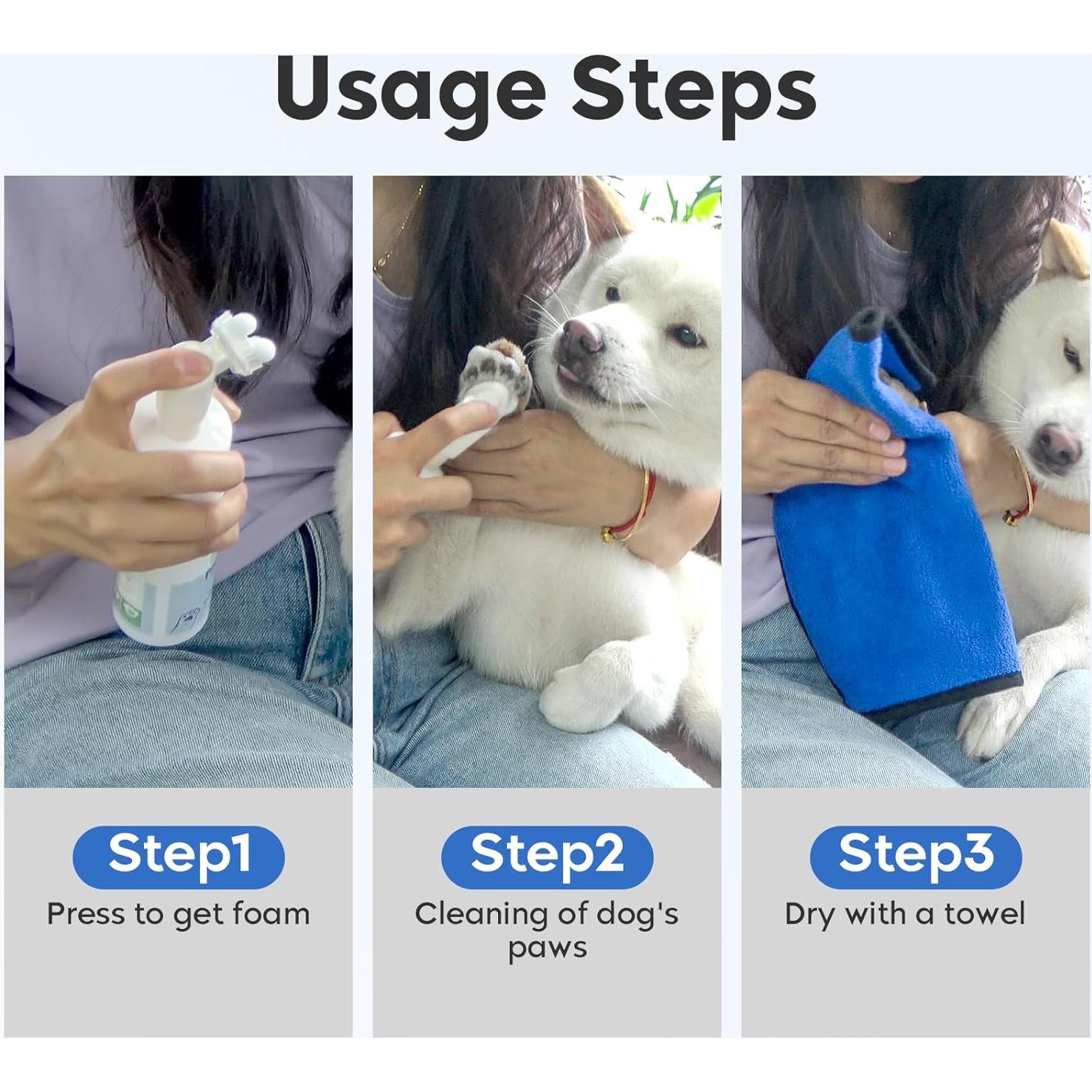 Usage Steps

Step1
Press to get foam

Step2
Cleaning of dog's paws

Step3
Dry with a towel