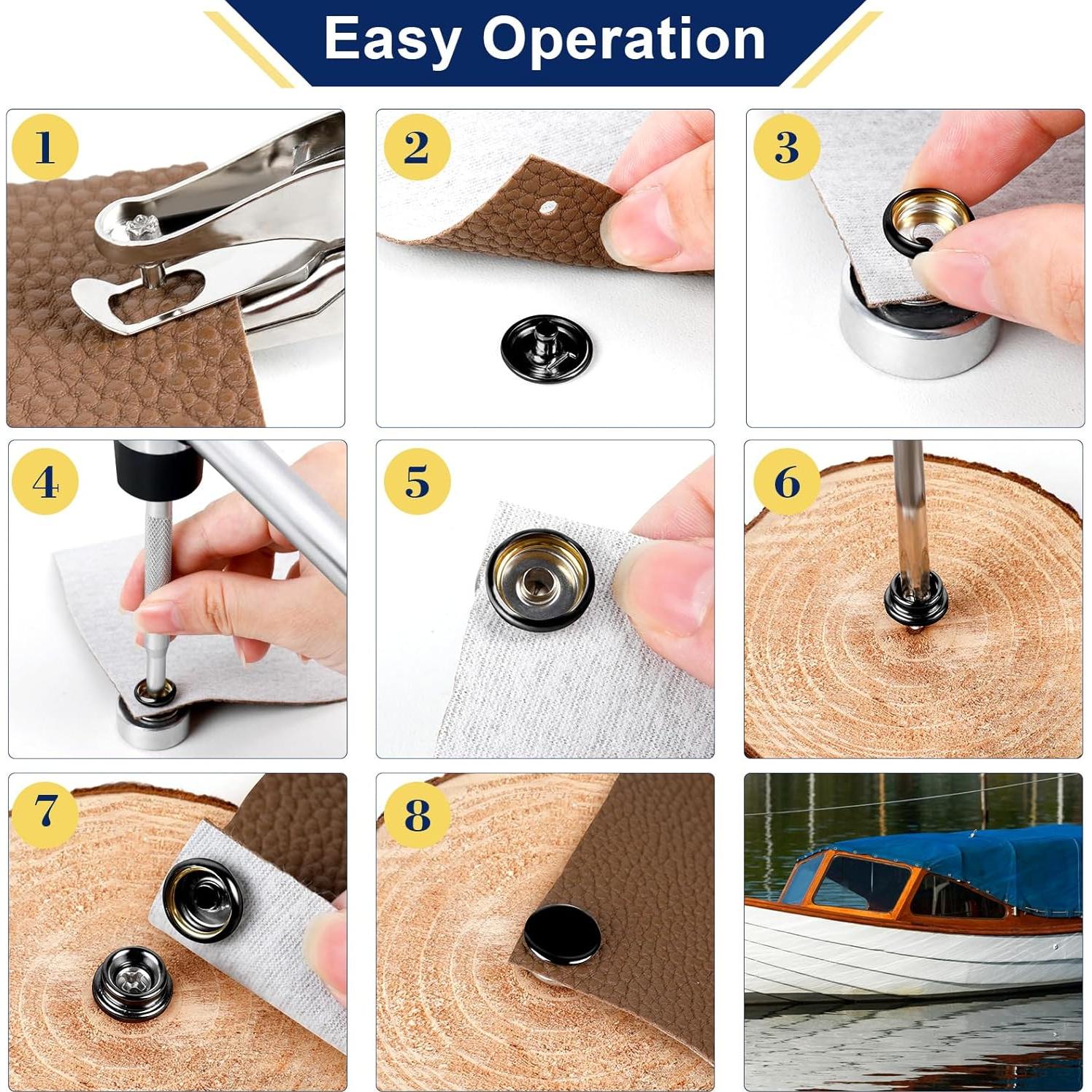 Easy Operation

1

2

3

4

5

6

7

8