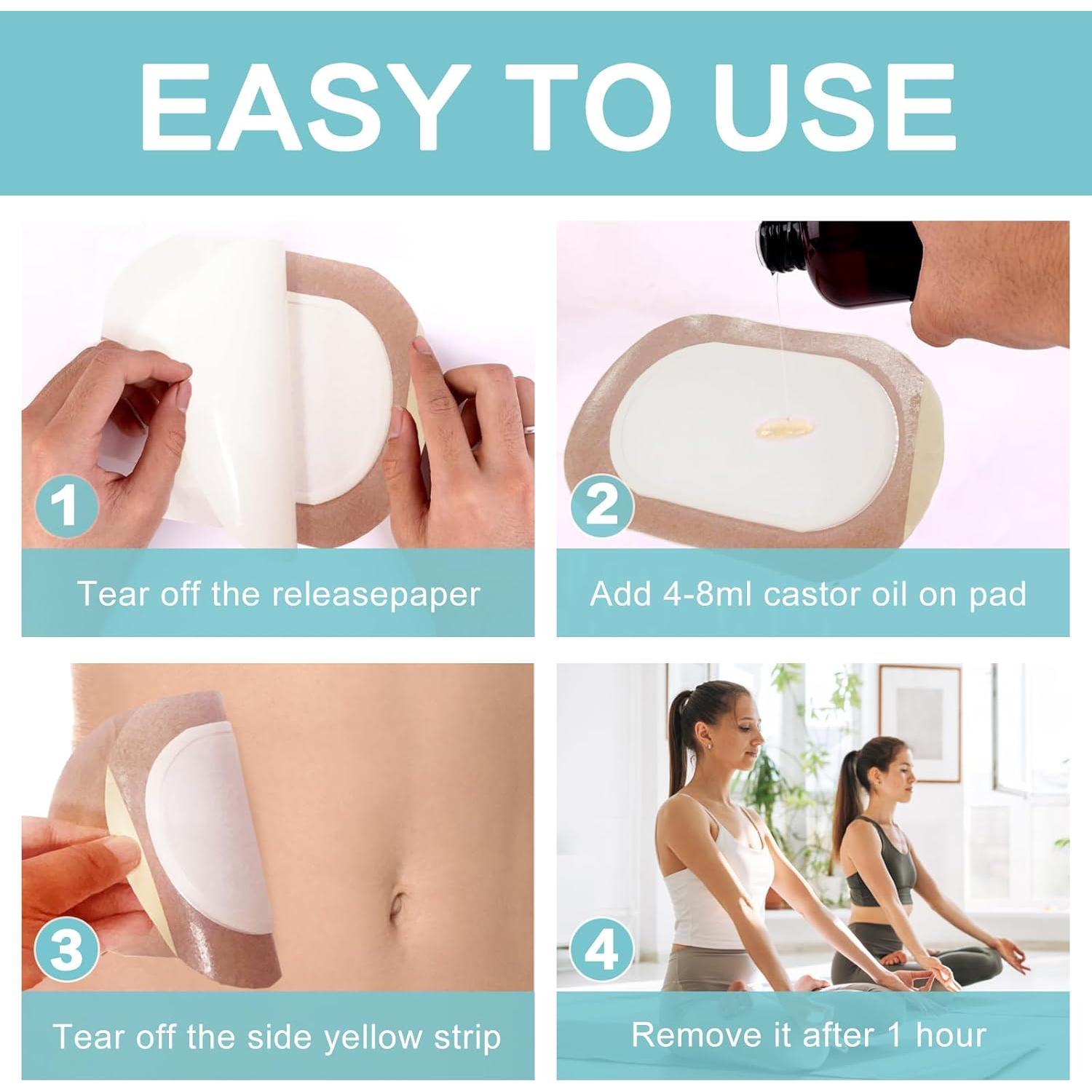 EASY TO USE

1

Tear off the releasepaper

2

Add 4-8ml castor oil on pad

3

Tear off the side yellow strip

4

Remove it after 1 hour