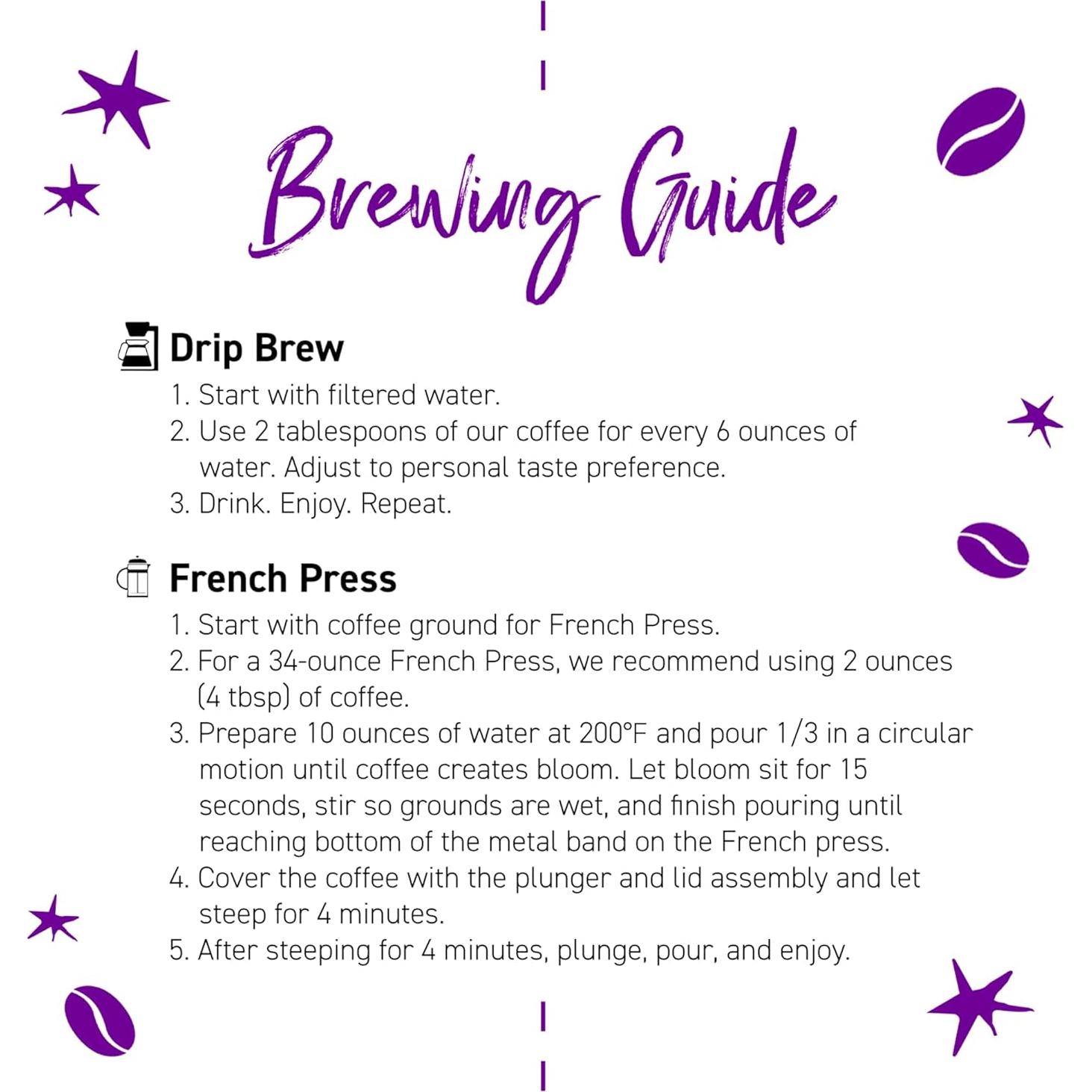 Brewing Guide

Drip Brew

1. Start with filtered water.
2. Use 2 tablespoons of our coffee for every 6 ounces of water. Adjust to personal taste preference.
3. Drink. Enjoy. Repeat.

French Press

1. Start with coffee ground for French Press.
2. For a 34-ounce French Press, we recommend using 2 ounces (4 tbsp) of coffee.
3. Prepare 10 ounces of water at 200°F and pour 1/3 in a circular motion until coffee creates bloom. Let bloom sit for 15 seconds, stir so grounds are wet, and finish pouring until reaching bottom of the metal band on the French press.
4. Cover the coffee with the plunger and lid assembly and let steep for 4 minutes.
5. After steeping for 4 minutes, plunge, pour, and enjoy.