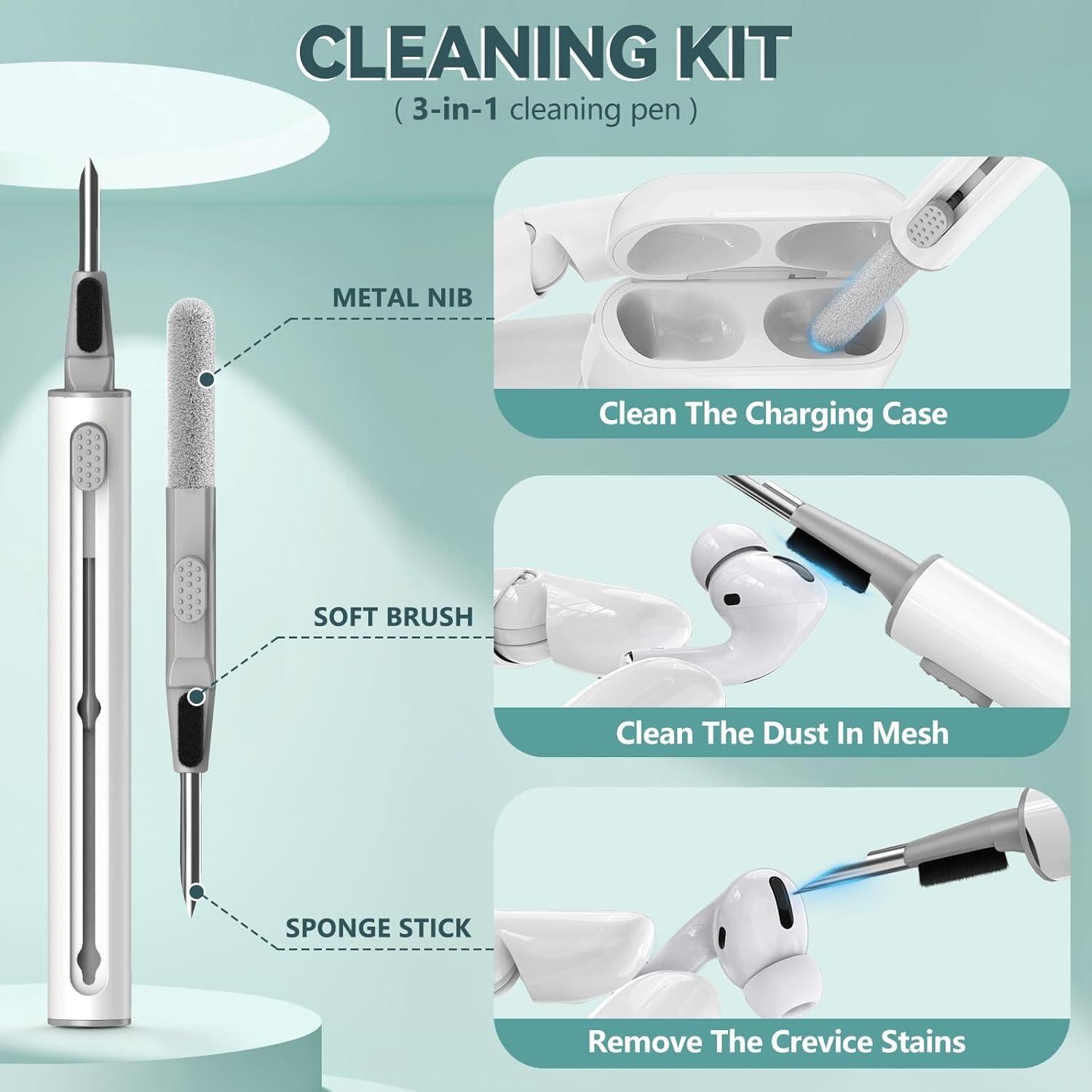 CLEANING KIT
( 3-in-1 cleaning pen )

METAL NIB

Clean The Charging Case

SOFT BRUSH

Clean The Dust In Mesh

SPONGE STICK

Remove The Crevice Stains