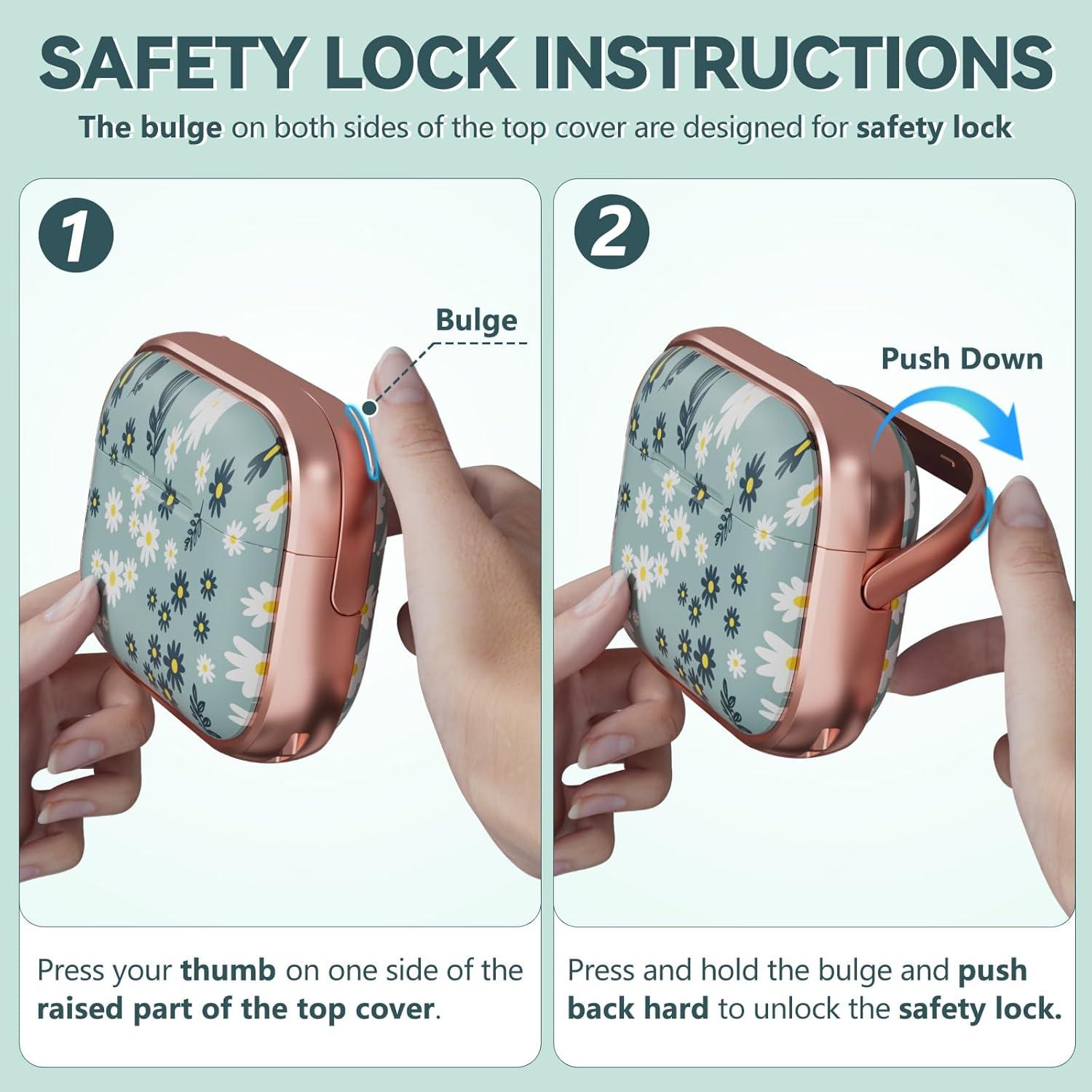 SAFETY LOCK INSTRUCTIONS

The bulge on both sides of the top cover are designed for safety lock

1

Bulge

Press your thumb on one side of the raised part of the top cover.

2

Push Down

Press and hold the bulge and push back hard to unlock the safety lock.