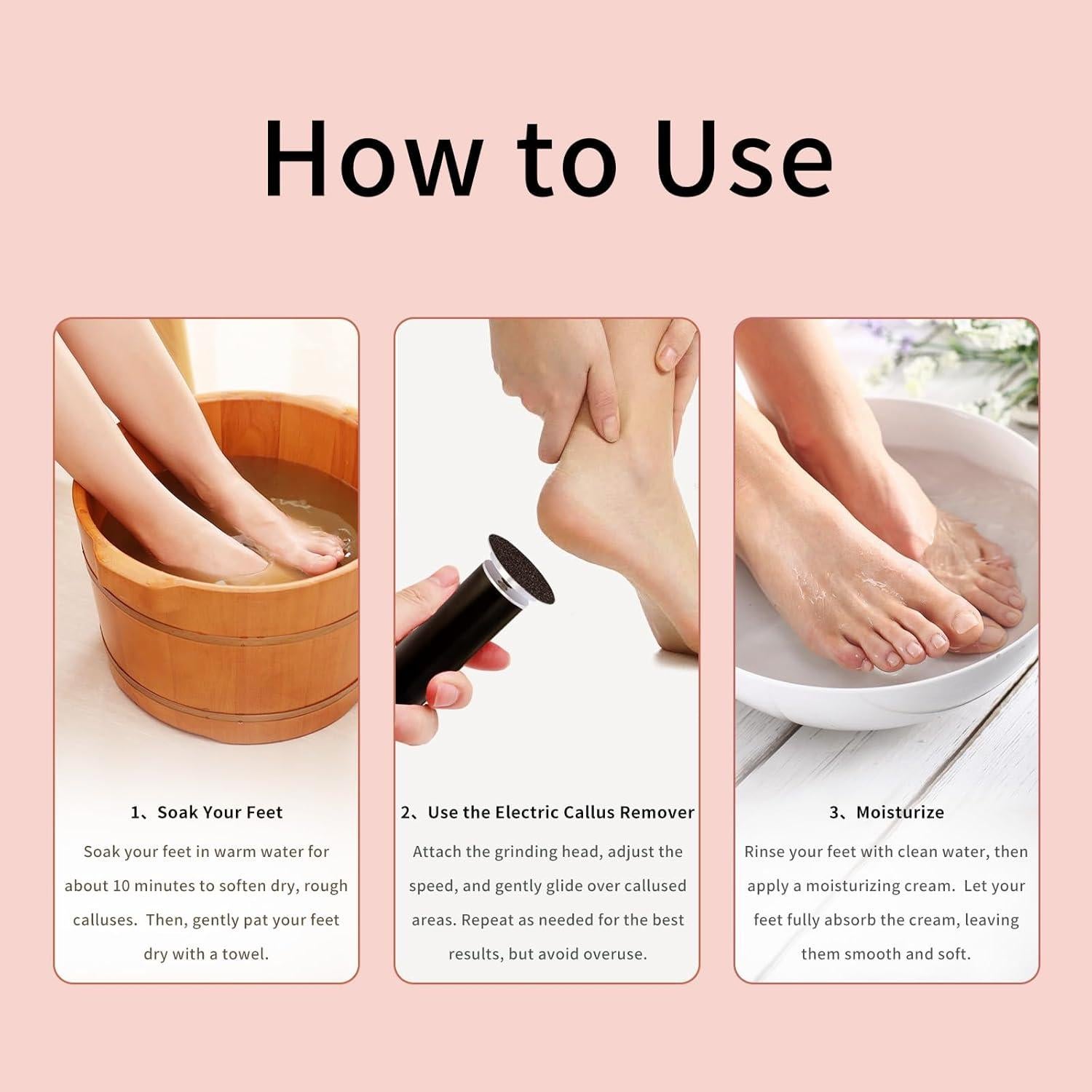 How to Use

1、Soak Your Feet

Soak your feet in warm water for about 10 minutes to soften dry, rough calluses. Then, gently pat your feet dry with a towel.

2、Use the Electric Callus Remover

Attach the grinding head, adjust the speed, and gently glide over callused areas. Repeat as needed for the best results, but avoid overuse.

3、Moisturize

Rinse your feet with clean water, then apply a moisturizing cream. Let your feet fully absorb the cream, leaving them smooth and soft.