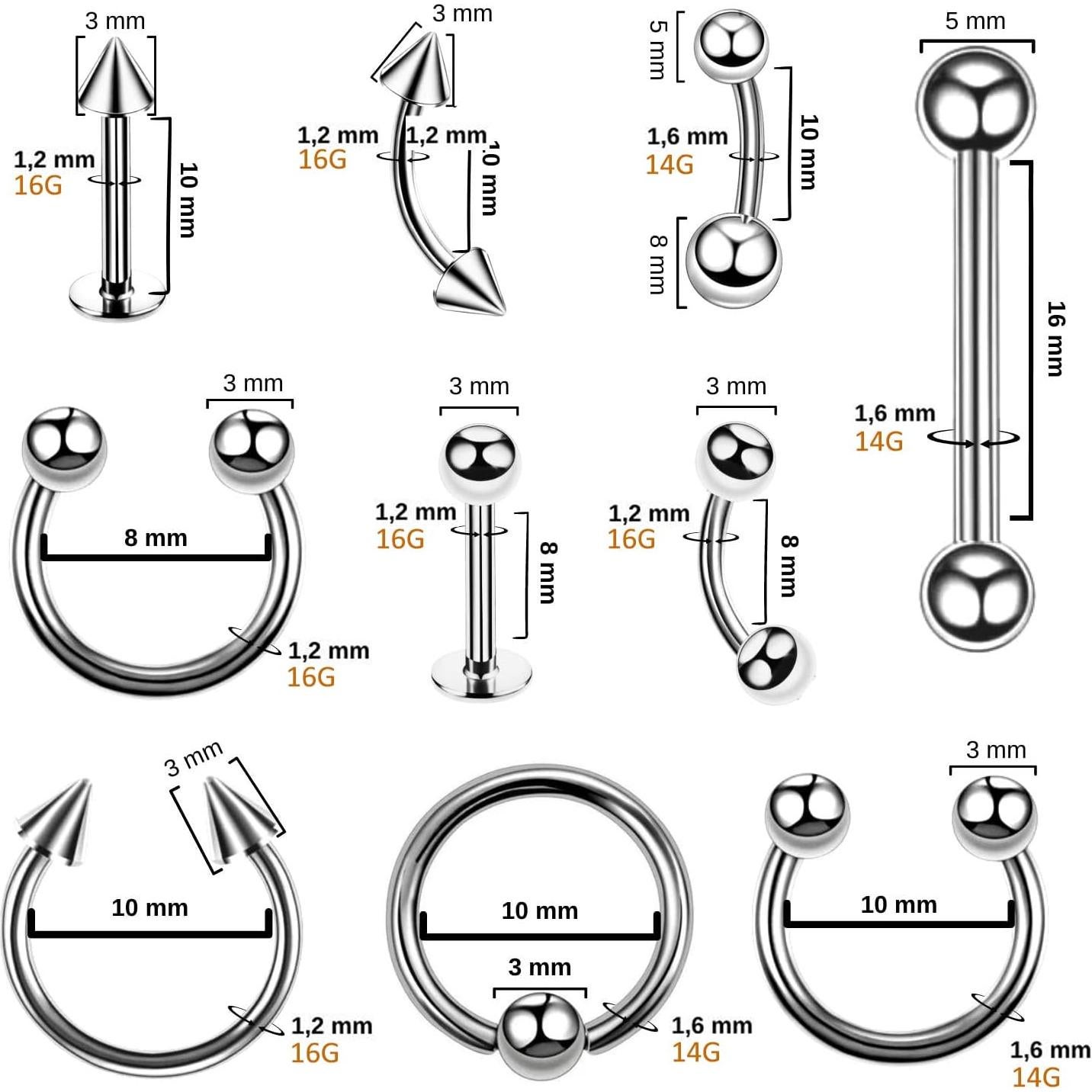 3 mm
1,2 mm
16G
10 mm

3 mm
1,2 mm
16G
1,2 mm
10 mm

5 mm
1,6 mm
14G
10 mm
8 mm

5 mm
16 mm
1,6 mm
14G

3 mm
8 mm
1,2 mm
16G

3 mm
1,2 mm
16G
8 mm

3 mm
1,2 mm
16G
8 mm

3 mm
10 mm
1,2 mm
16G

10 mm
3 mm
1,6 mm
14G

3 mm
10 mm
1,6 mm
14G