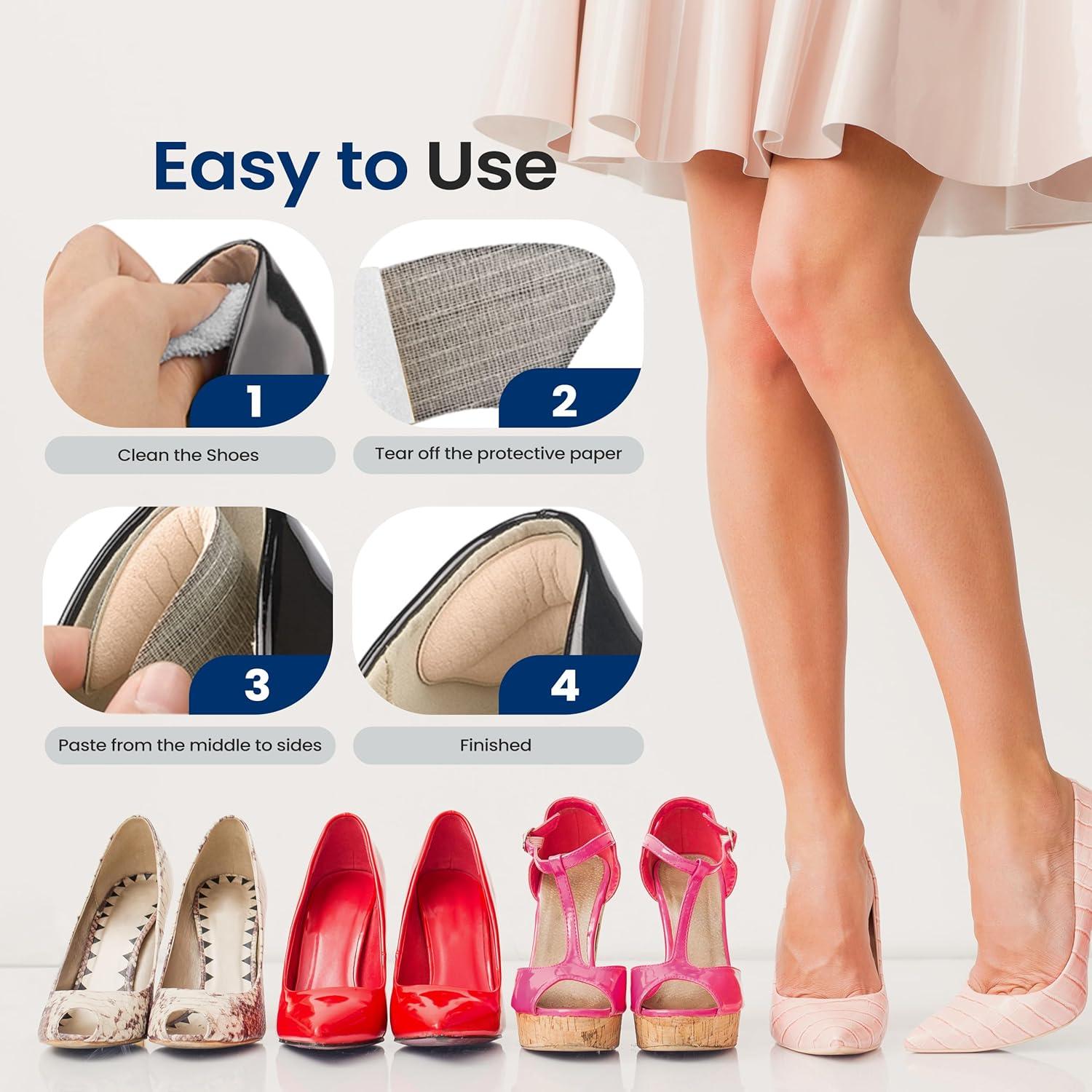 Easy to Use

1

Clean the Shoes

2

Tear off the protective paper

3

Paste from the middle to sides

4

Finished