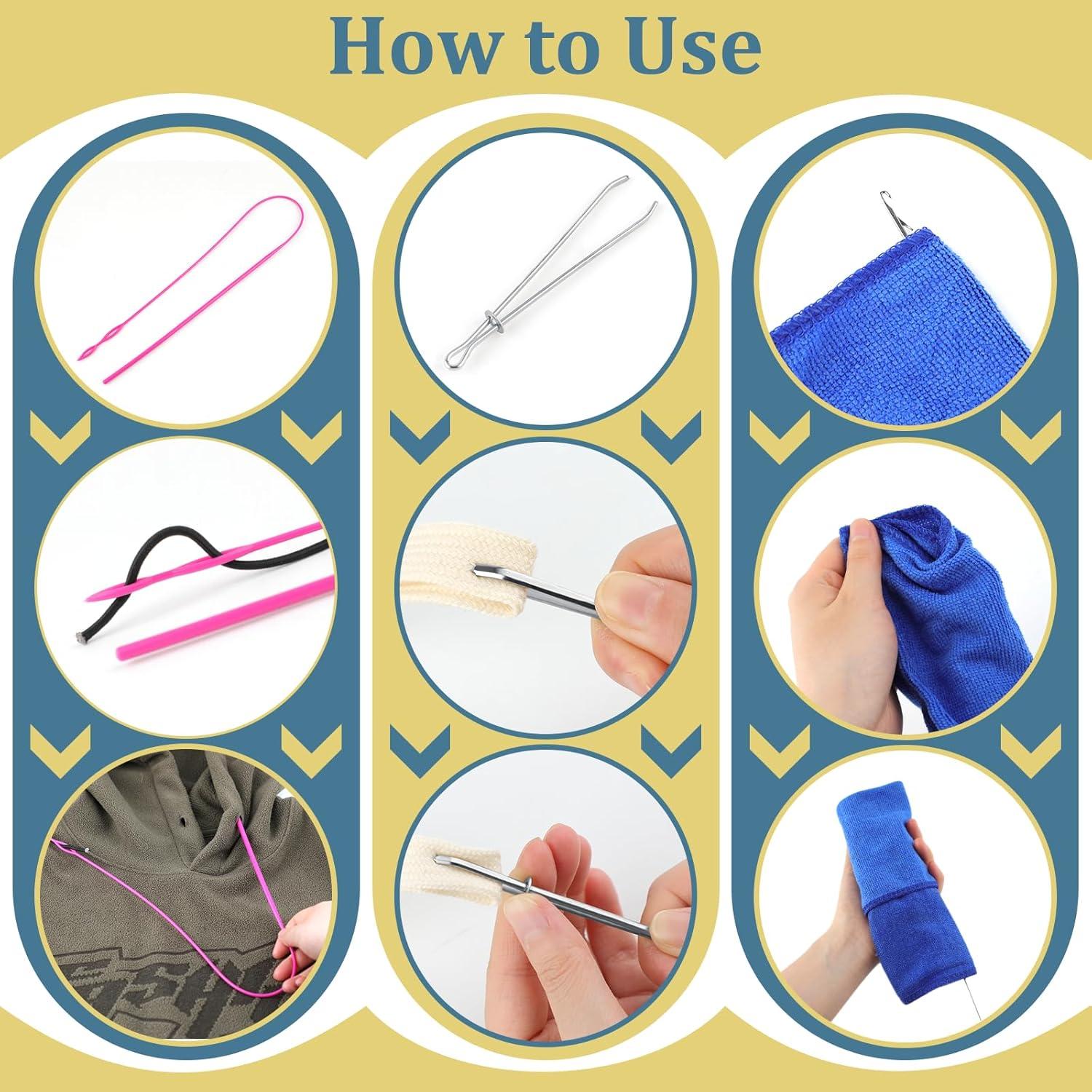 How to Use