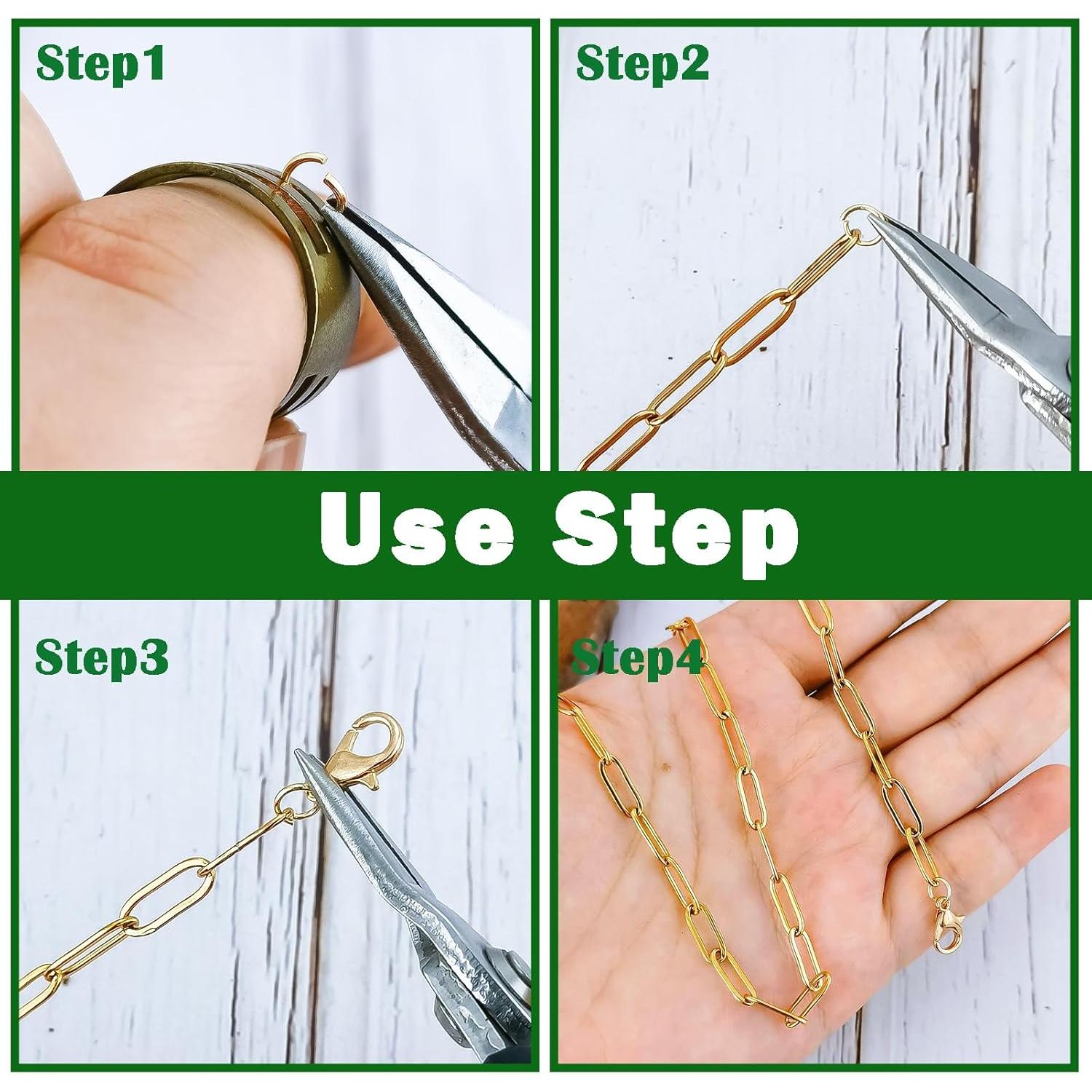 Step1

Step2

Use Step

Step3

Step4