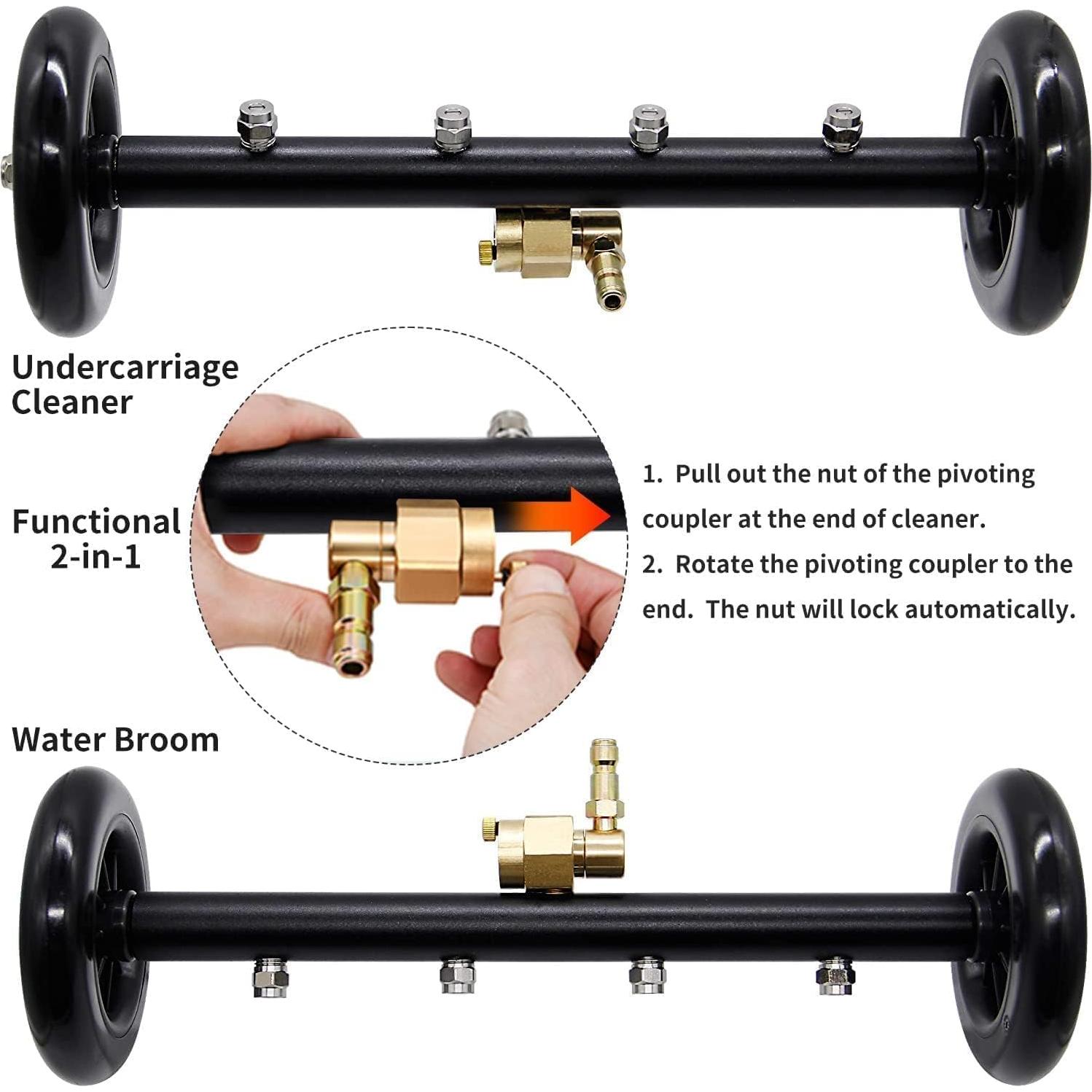 Undercarriage Cleaner

Functional 2-in-1

1. Pull out the nut of the pivoting coupler at the end of cleaner.

2. Rotate the pivoting coupler to the end. The nut will lock automatically.

Water Broom