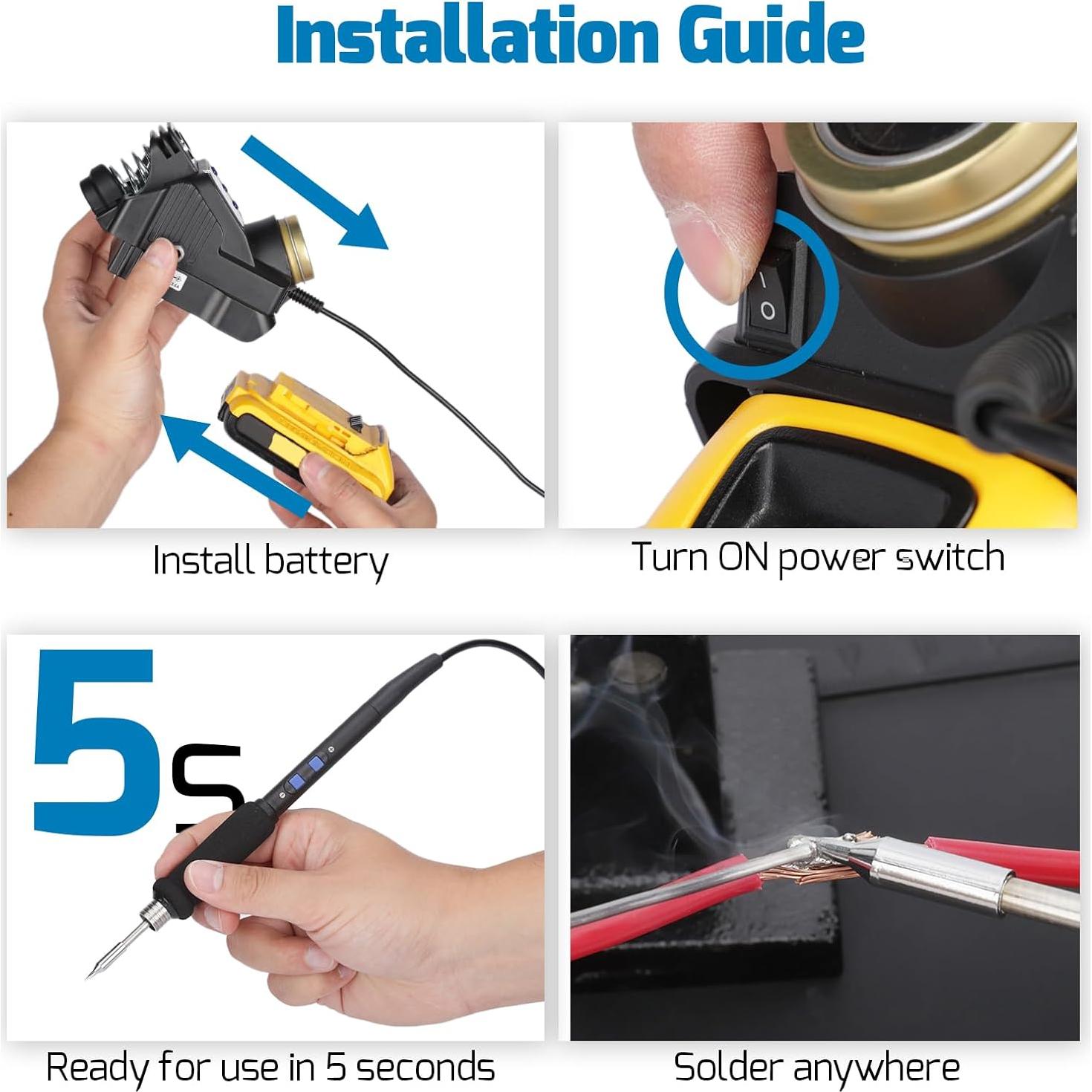 Installation Guide

Install battery

Turn ON power switch

5s

Ready for use in 5 seconds

Solder anywhere