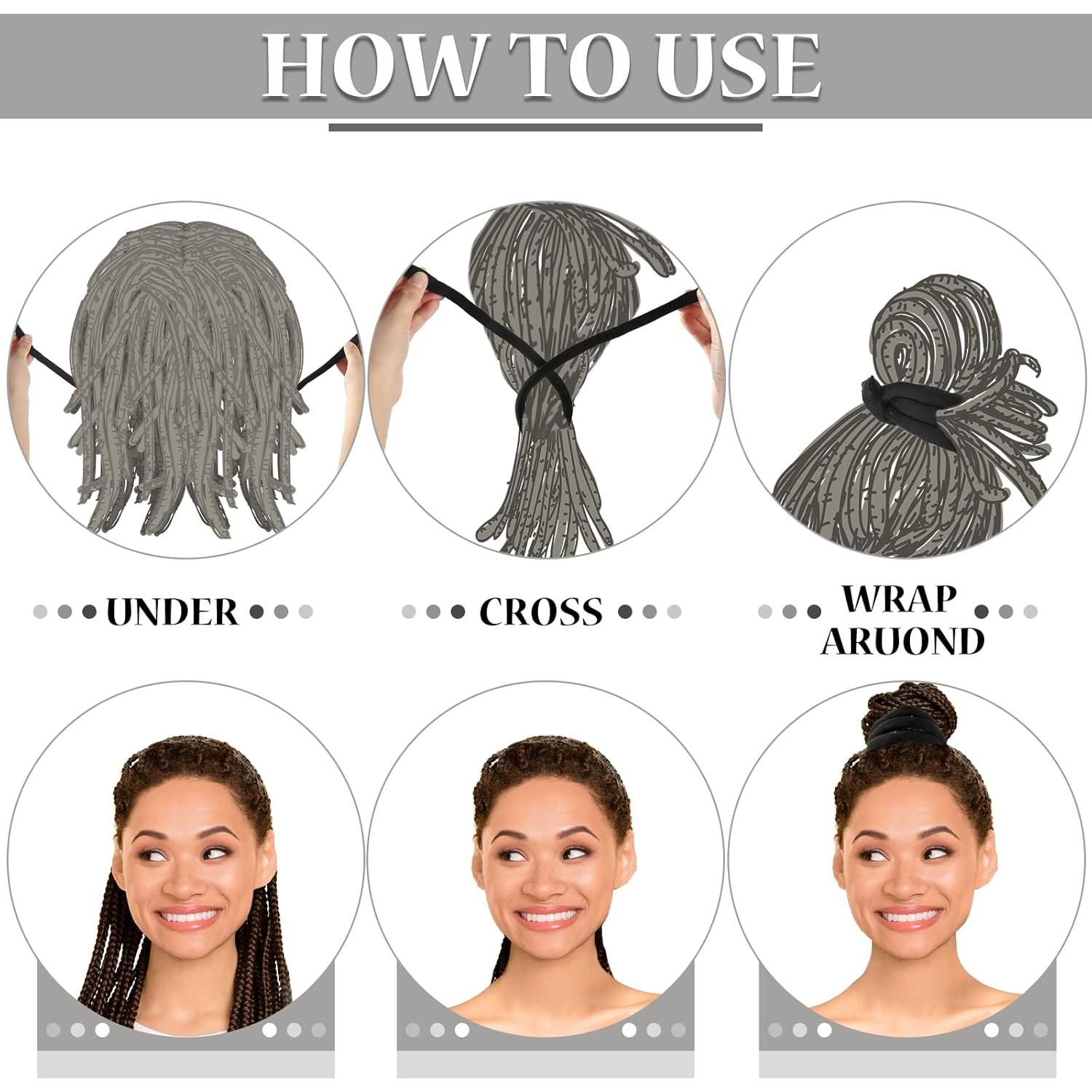 HOW TO USE

UNDER

CROSS

WRAP ARUOND