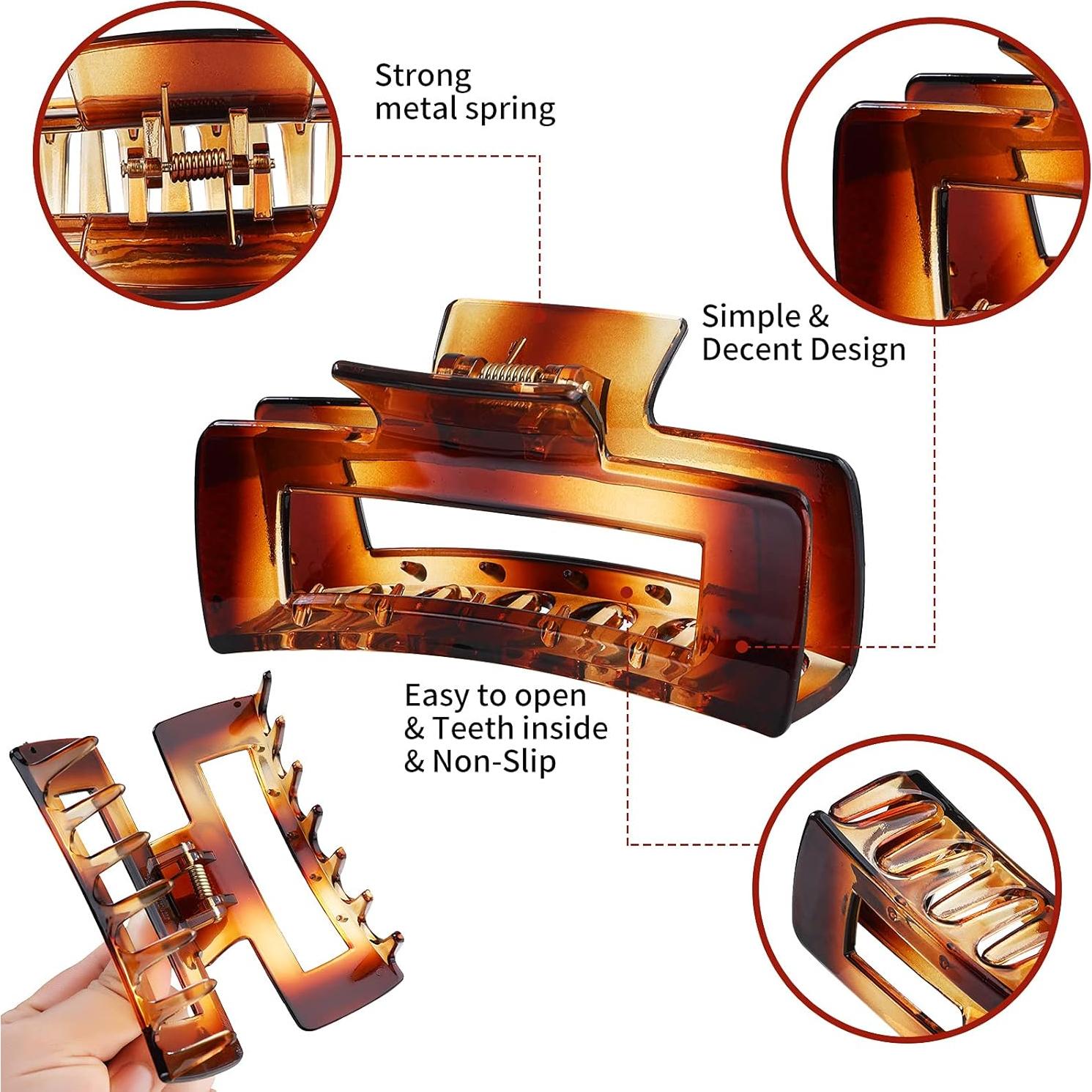 Strong metal spring

Simple & Decent Design

Easy to open & Teeth inside & Non-Slip