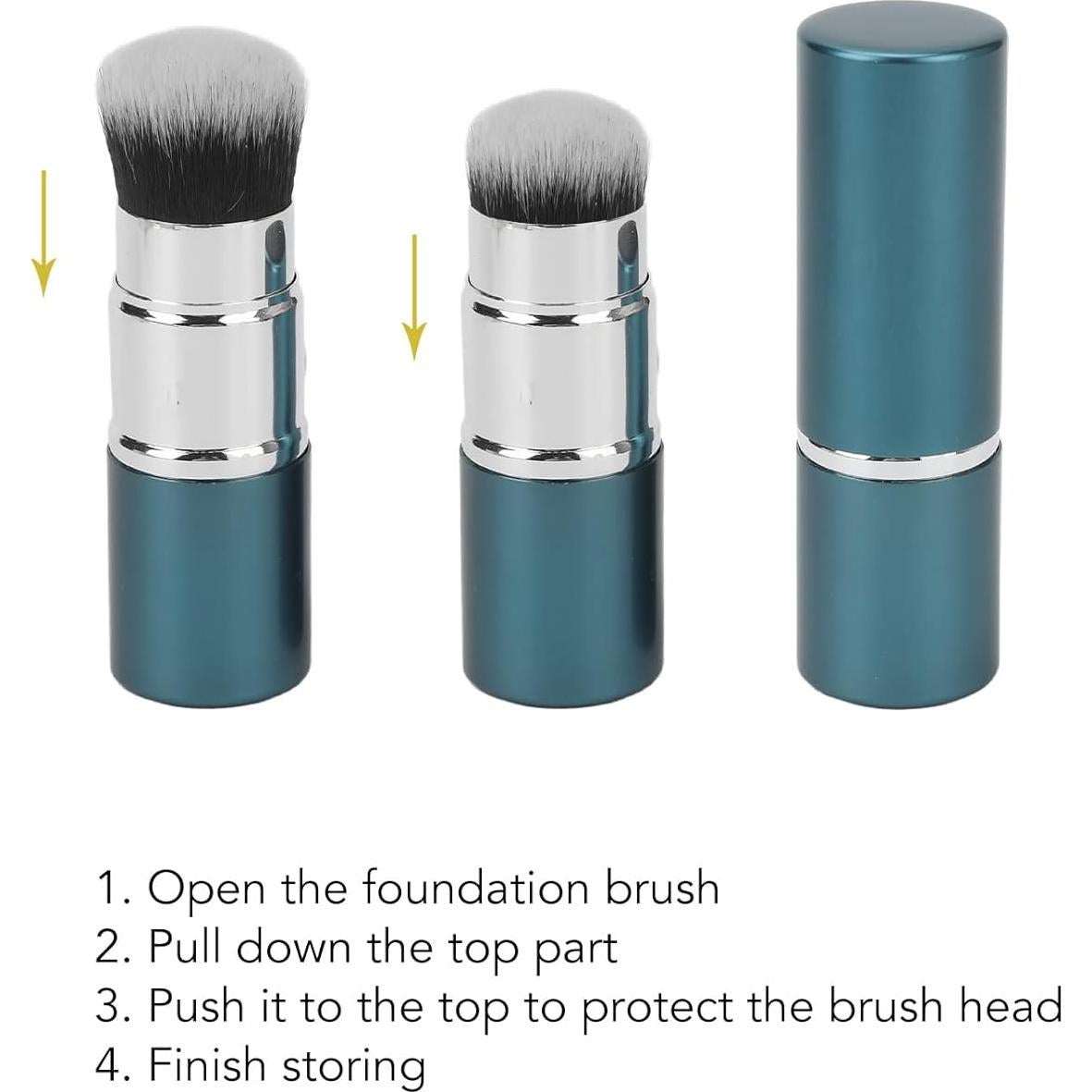 1. Open the foundation brush
2. Pull down the top part
3. Push it to the top to protect the brush head
4. Finish storing