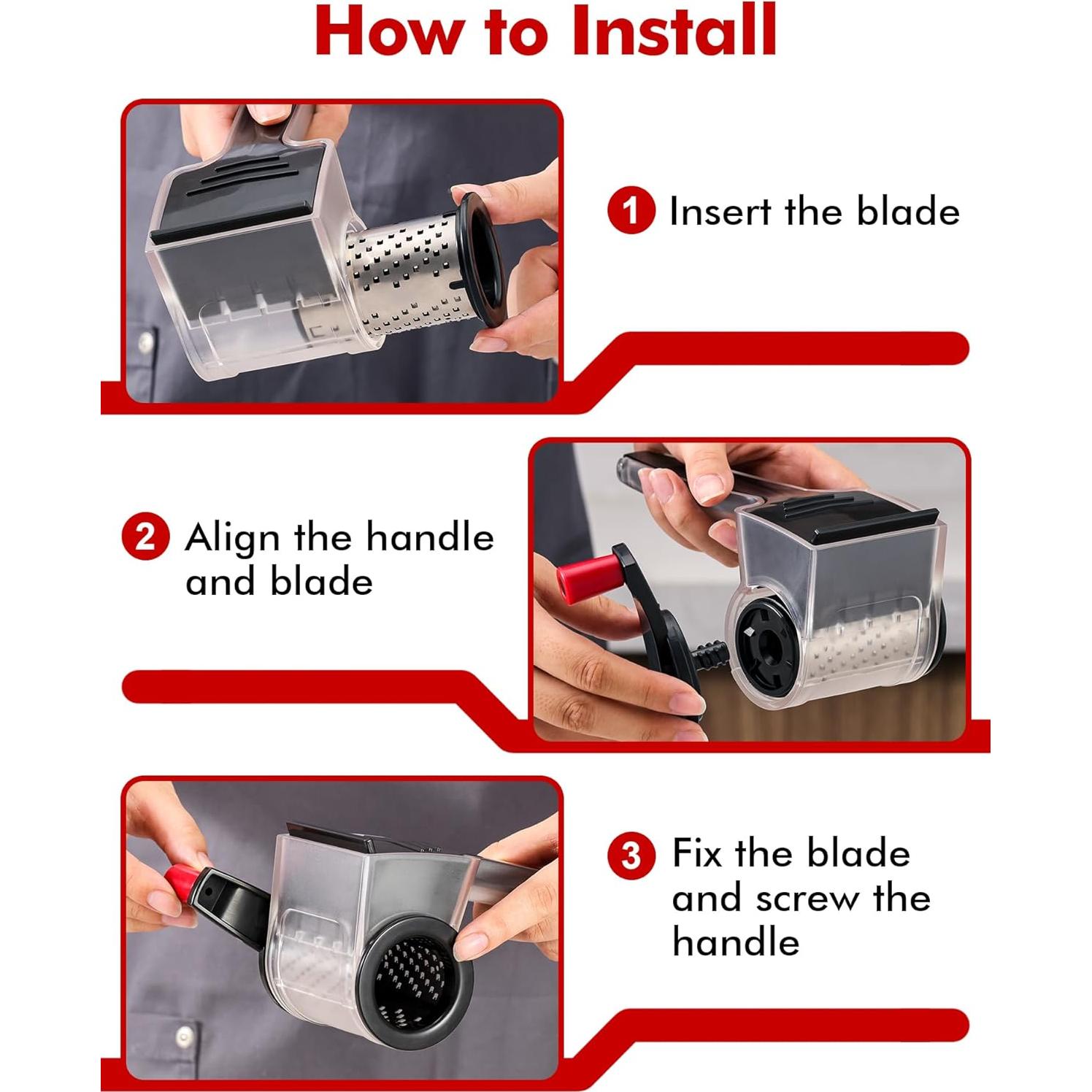 How to Install

1 Insert the blade

2 Align the handle and blade

3 Fix the blade and screw the handle