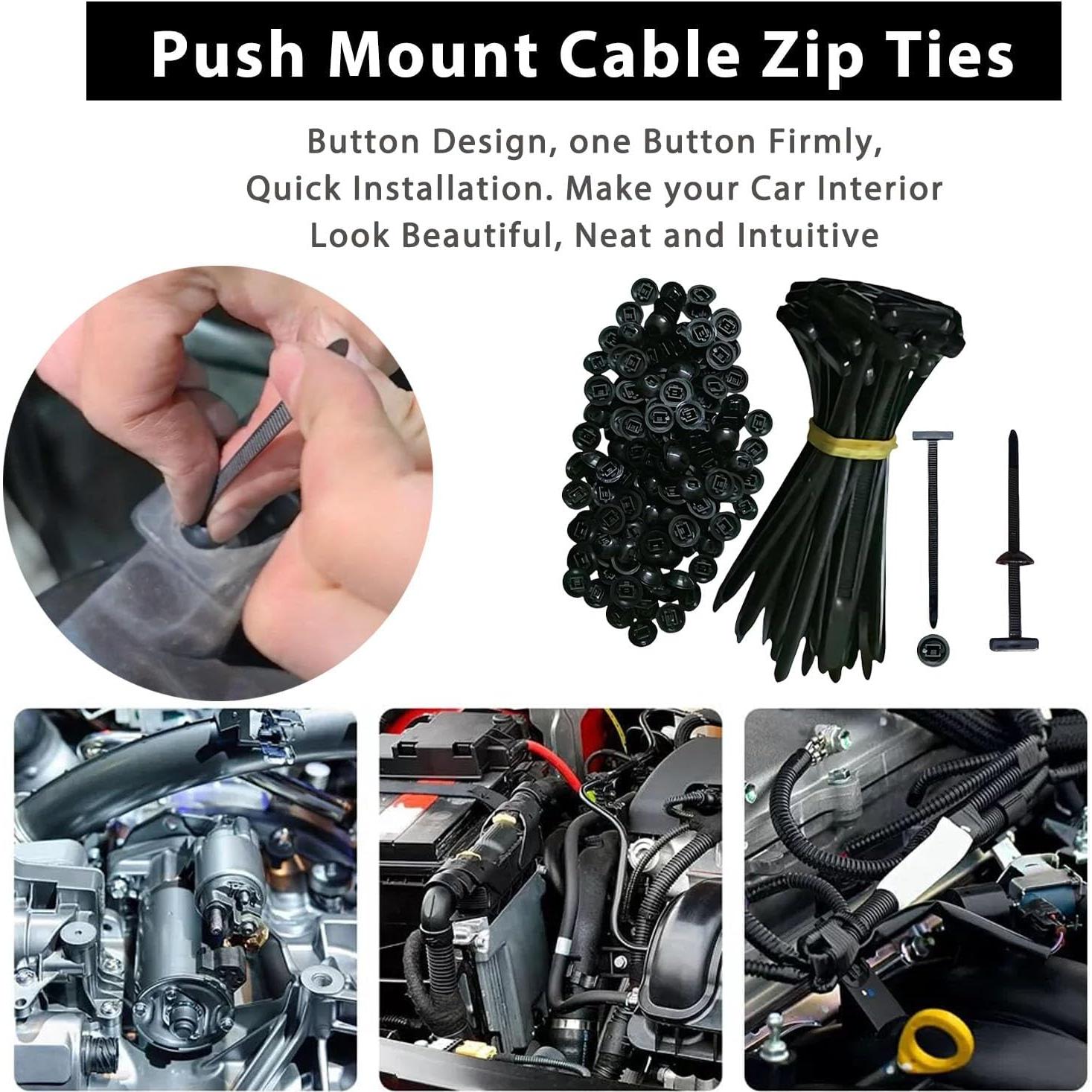 Push Mount Cable Zip Ties

Button Design, one Button Firmly, Quick Installation. Make your Car Interior Look Beautiful, Neat and Intuitive