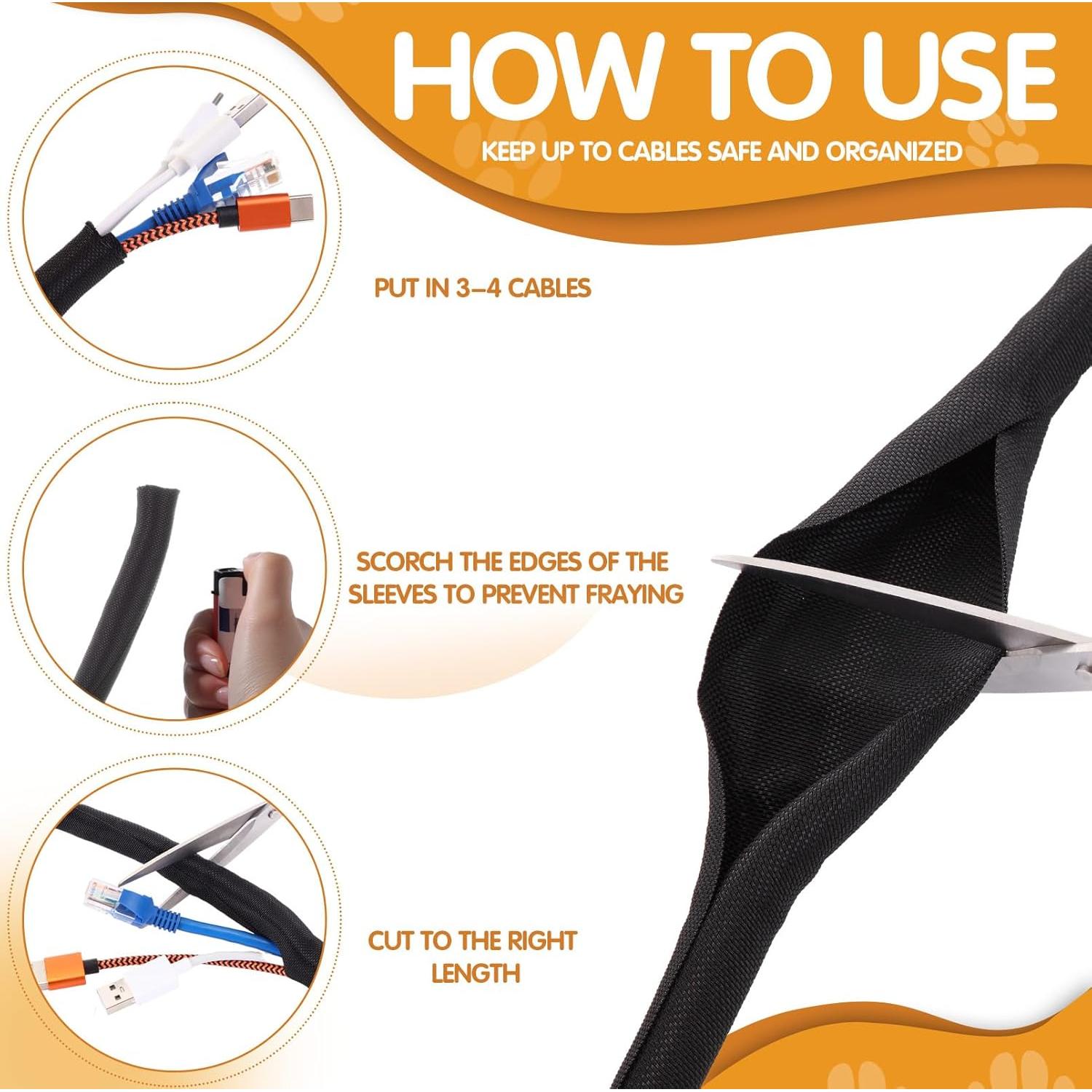 HOW TO USE

KEEP UP TO CABLES SAFE AND ORGANIZED

PUT IN 3–4 CABLES

SCORCH THE EDGES OF THE SLEEVES TO PREVENT FRAYING

CUT TO THE RIGHT LENGTH