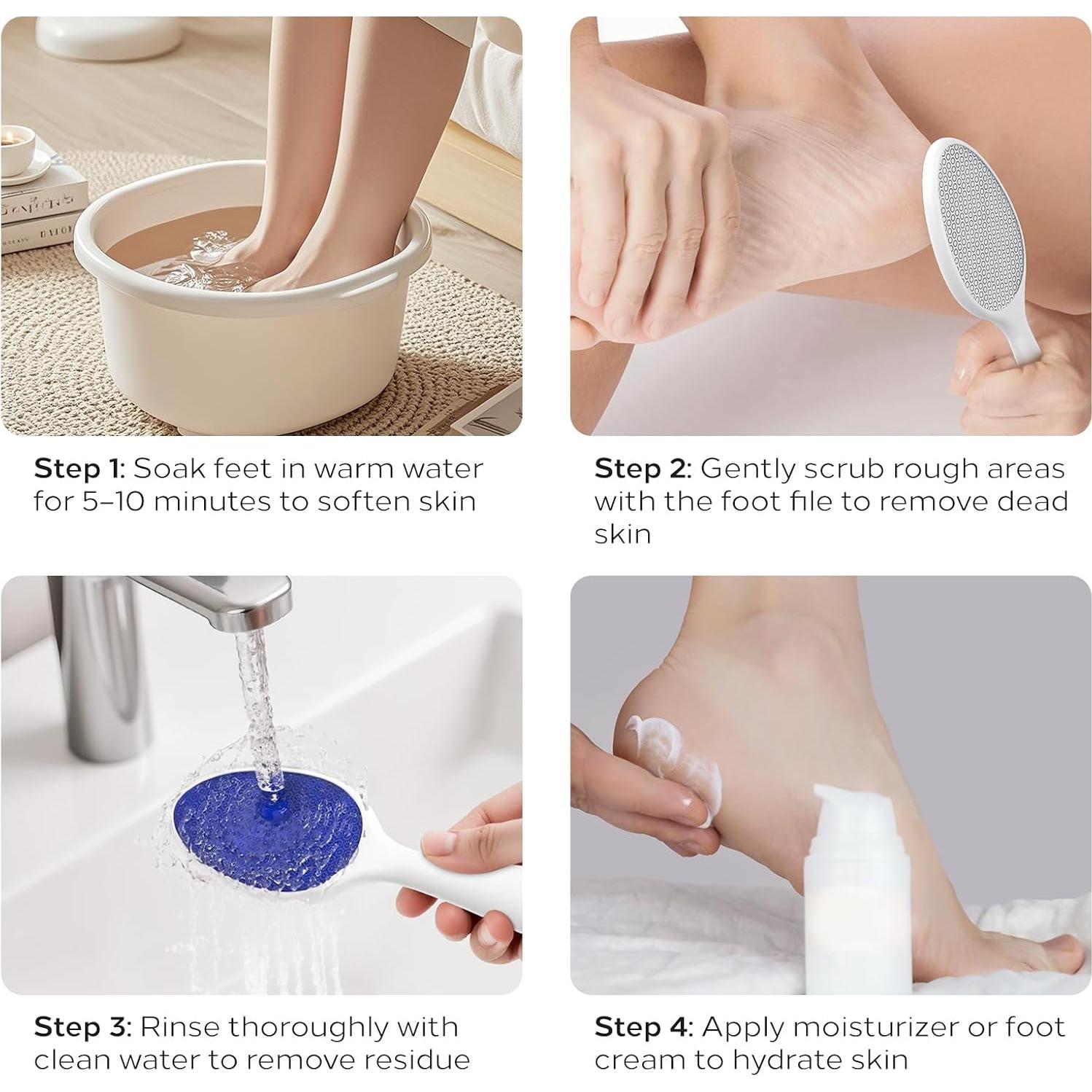 Step 1: Soak feet in warm water for 5–10 minutes to soften skin

Step 2: Gently scrub rough areas with the foot file to remove dead skin

Step 3: Rinse thoroughly with clean water to remove residue

Step 4: Apply moisturizer or foot cream to hydrate skin