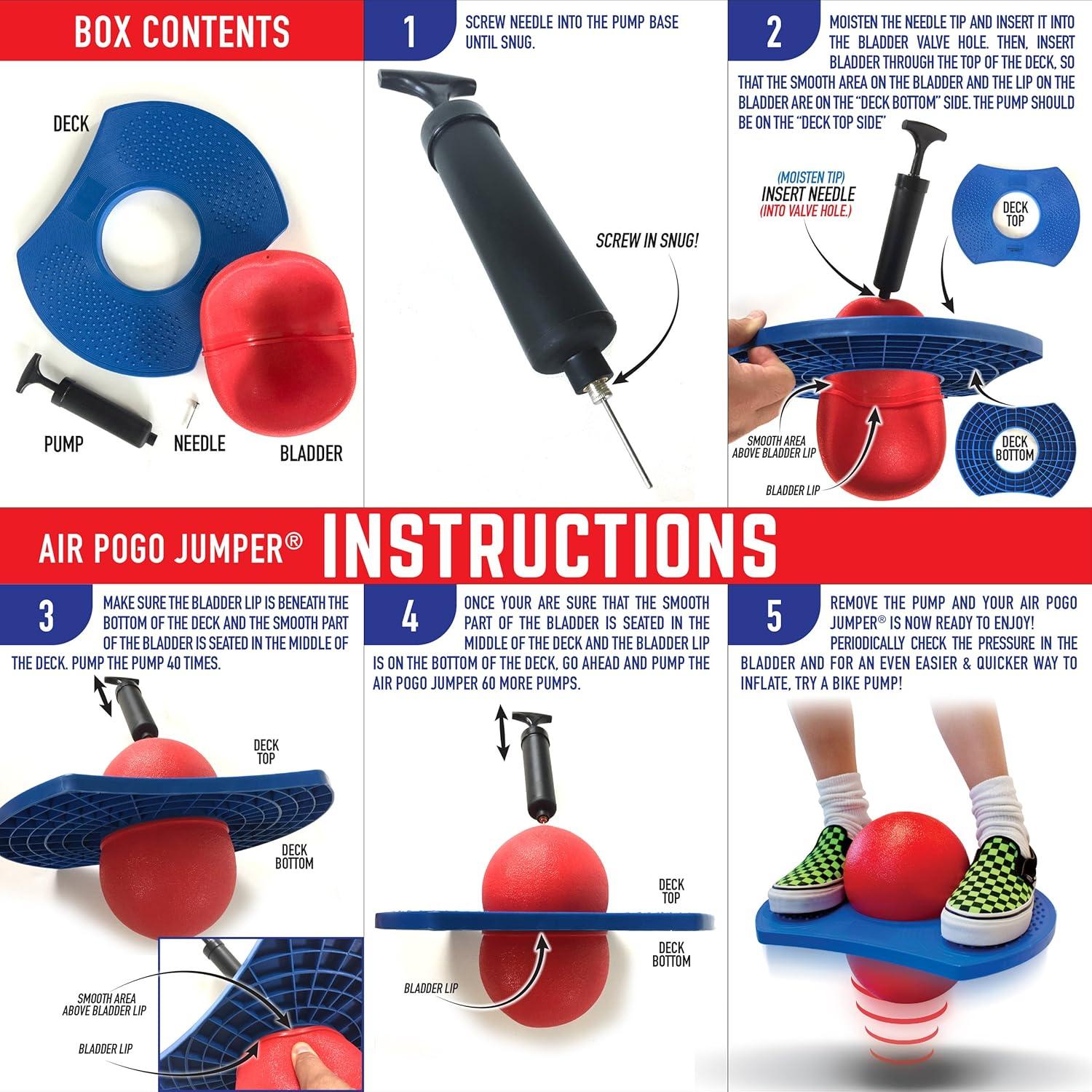 BOX CONTENTS

DECK

PUMP

NEEDLE

BLADDER

1

SCREW NEEDLE INTO THE PUMP BASE UNTIL SNUG.

SCREW IN SNUG!

2

MOISTEN THE NEEDLE TIP AND INSERT IT INTO THE BLADDER VALVE HOLE. THEN, INSERT BLADDER THROUGH THE TOP OF THE DECK, SO THAT THE SMOOTH AREA ON THE BLADDER AND THE LIP ON THE BLADDER ARE ON THE "DECK BOTTOM" SIDE. THE PUMP SHOULD BE ON THE "DECK TOP SIDE"

(MOISTEN TIP)
INSERT NEEDLE
(INTO VALVE HOLE.)

DECK TOP

SMOOTH AREA ABOVE BLADDER LIP

BLADDER LIP

DECK BOTTOM

AIR POGO JUMPER® INSTRUCTIONS

3

MAKE SURE THE BLADDER LIP IS BENEATH THE BOTTOM OF THE DECK AND THE SMOOTH PART OF THE BLADDER IS SEATED IN THE MIDDLE OF THE DECK. PUMP THE PUMP 40 TIMES.

DECK TOP

DECK BOTTOM

SMOOTH AREA ABOVE BLADDER LIP

BLADDER LIP

4

ONCE YOUR ARE SURE THAT THE SMOOTH PART OF THE BLADDER IS SEATED IN THE MIDDLE OF THE DECK AND THE BLADDER LIP IS ON THE BOTTOM OF THE DECK, GO AHEAD AND PUMP THE AIR POGO JUMPER 60 MORE PUMPS.

DECK TOP

DECK BOTTOM

BLADDER LIP

5

REMOVE THE PUMP AND YOUR AIR POGO JUMPER® IS NOW READY TO ENJOY!
PERIODICALLY CHECK THE PRESSURE IN THE BLADDER AND FOR AN EVEN EASIER & QUICKER WAY TO INFLATE, TRY A BIKE PUMP!