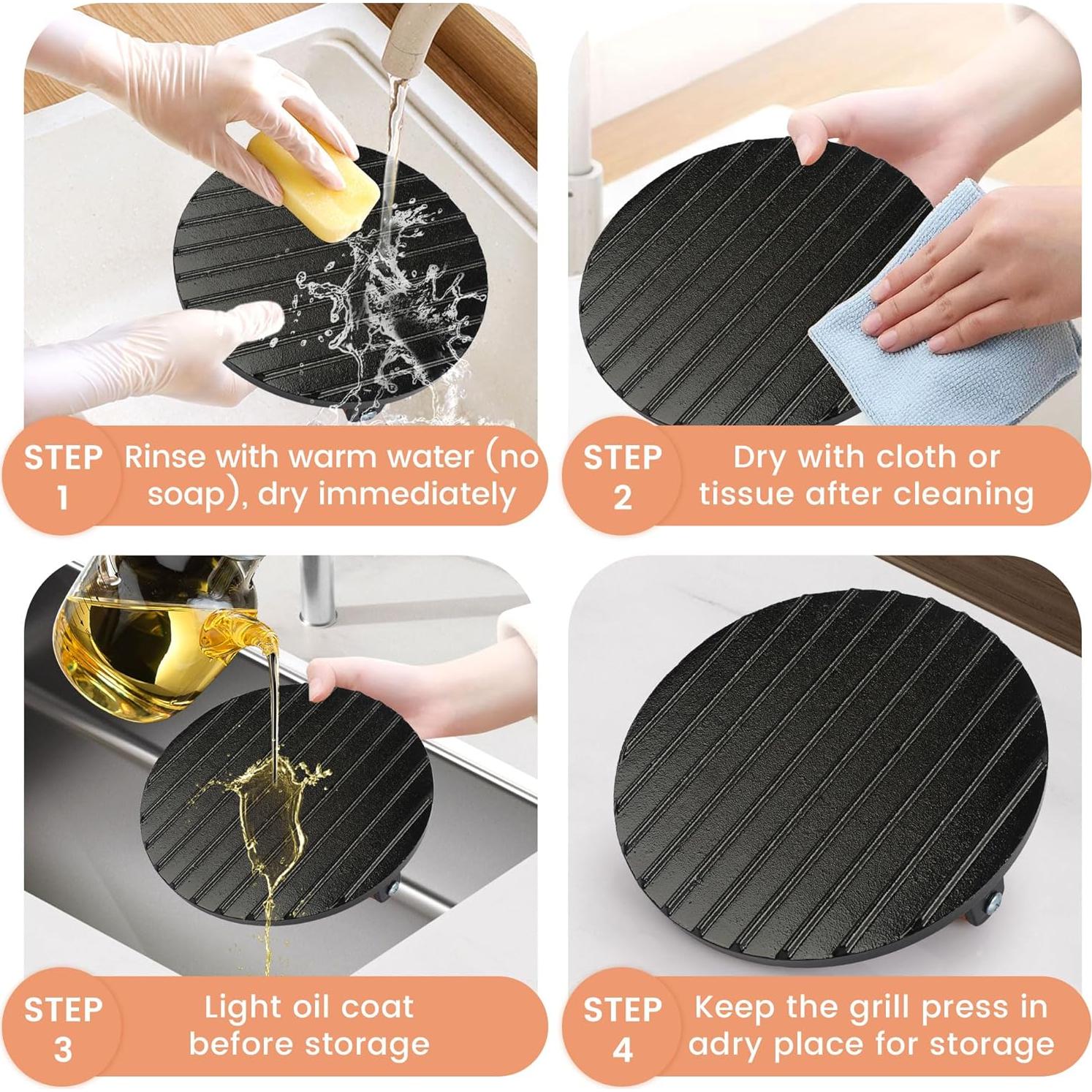 STEP 1 Rinse with warm water (no soap), dry immediately

STEP 2 Dry with cloth or tissue after cleaning

STEP 3 Light oil coat before storage

STEP 4 Keep the grill press in adry place for storage