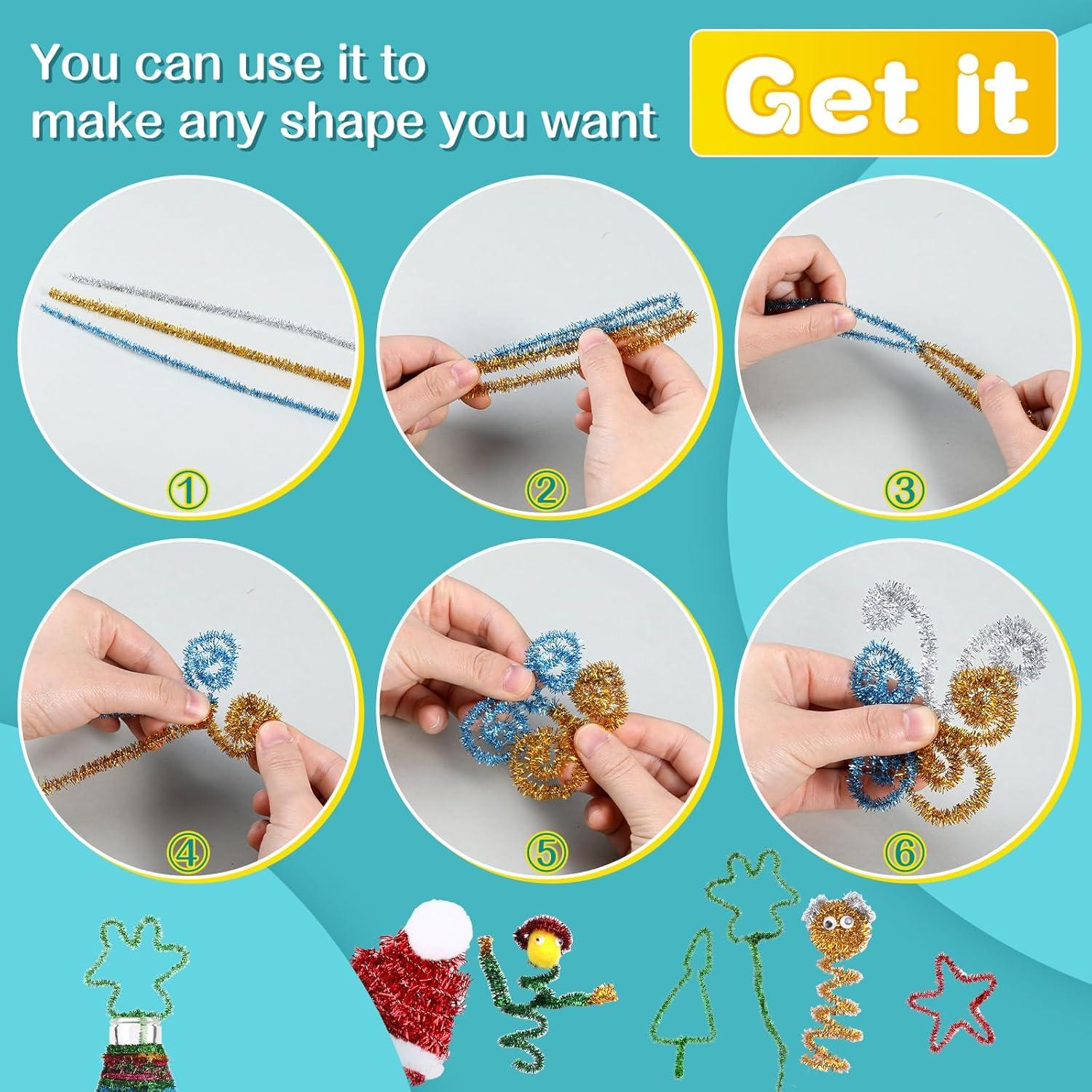 You can use it to make any shape you want

Get it

①

②

③

④

⑤

⑥