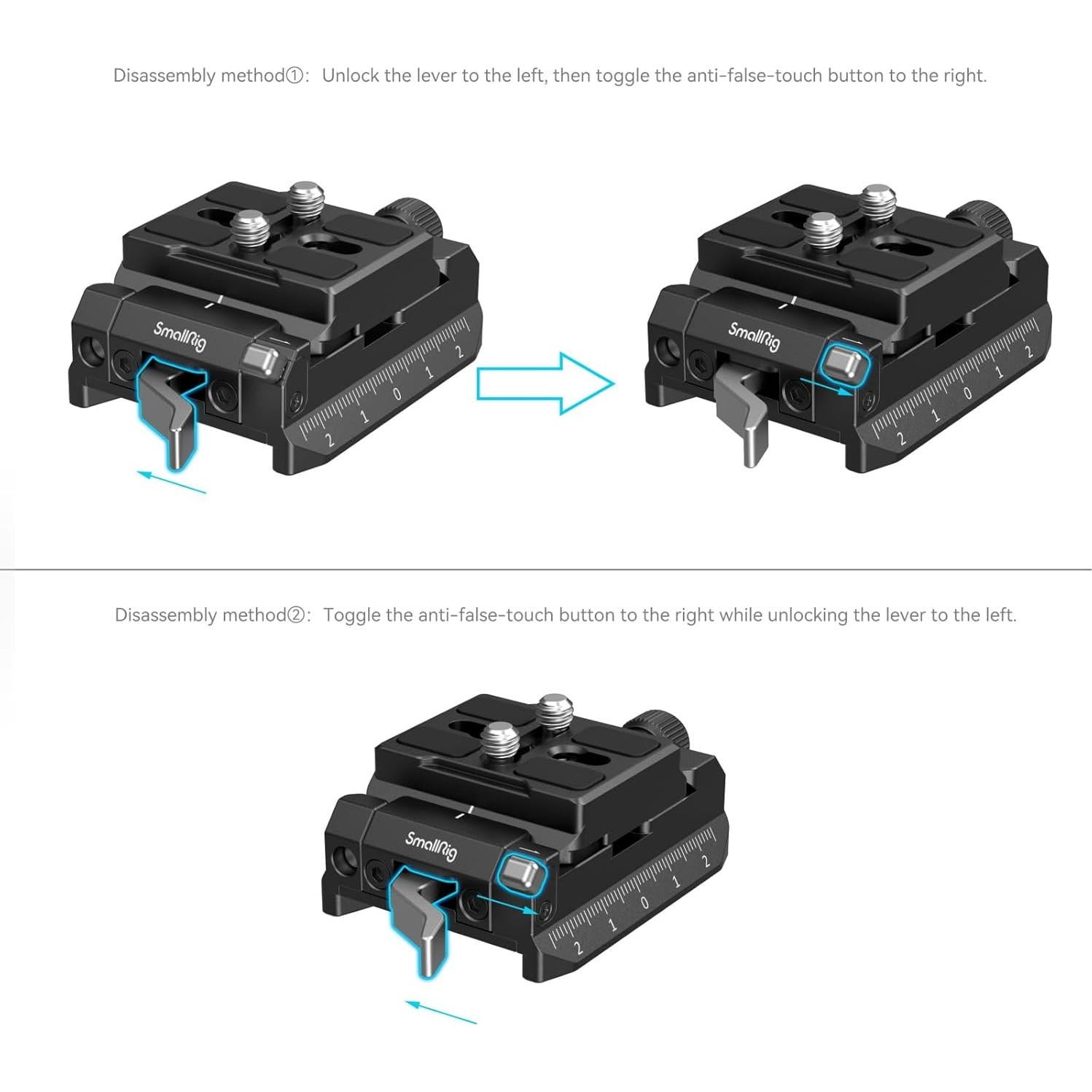 Disassembly method①: Unlock the lever to the left, then toggle the anti-false-touch button to the right.

SmallRig

2 1 0 1 2

SmallRig

2 1 0 1 2

Disassembly method②: Toggle the anti-false-touch button to the right while unlocking the lever to the left.

SmallRig

2 1 0 1 2