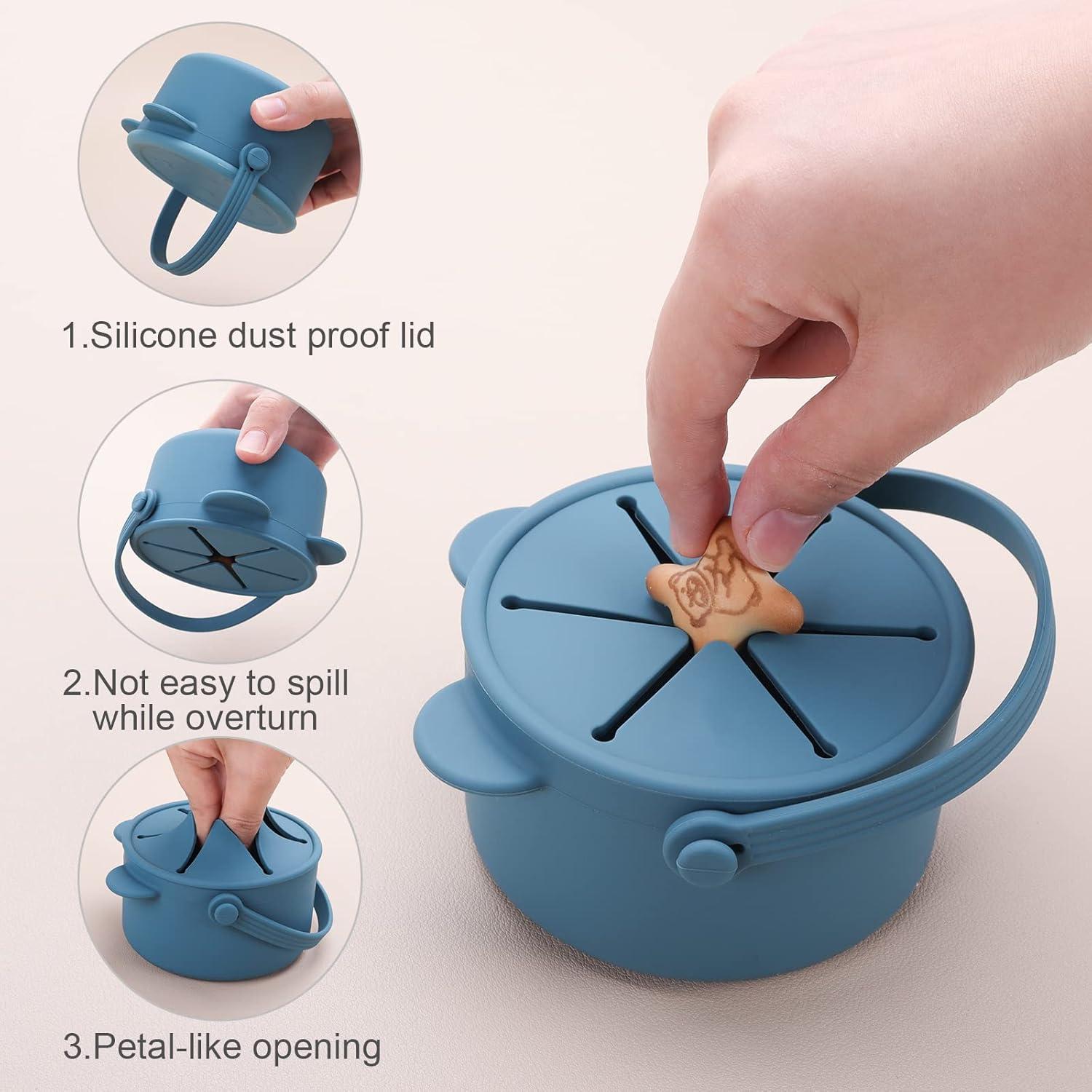 1.Silicone dust proof lid

2.Not easy to spill while overturn

3.Petal-like opening