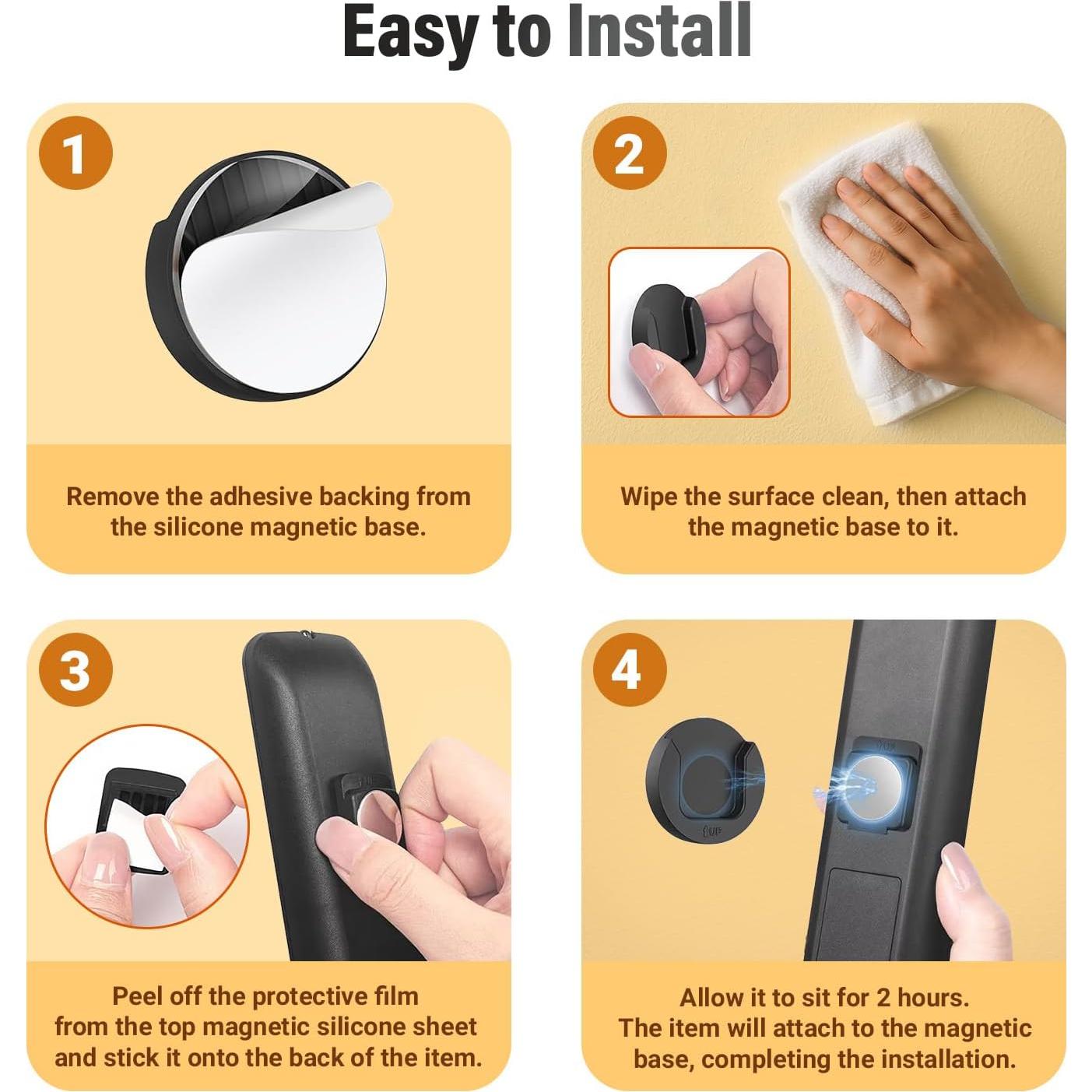 Easy to Install

1

Remove the adhesive backing from the silicone magnetic base.

2

Wipe the surface clean, then attach the magnetic base to it.

3

Peel off the protective film from the top magnetic silicone sheet and stick it onto the back of the item.

4

UP

Allow it to sit for 2 hours. The item will attach to the magnetic base, completing the installation.