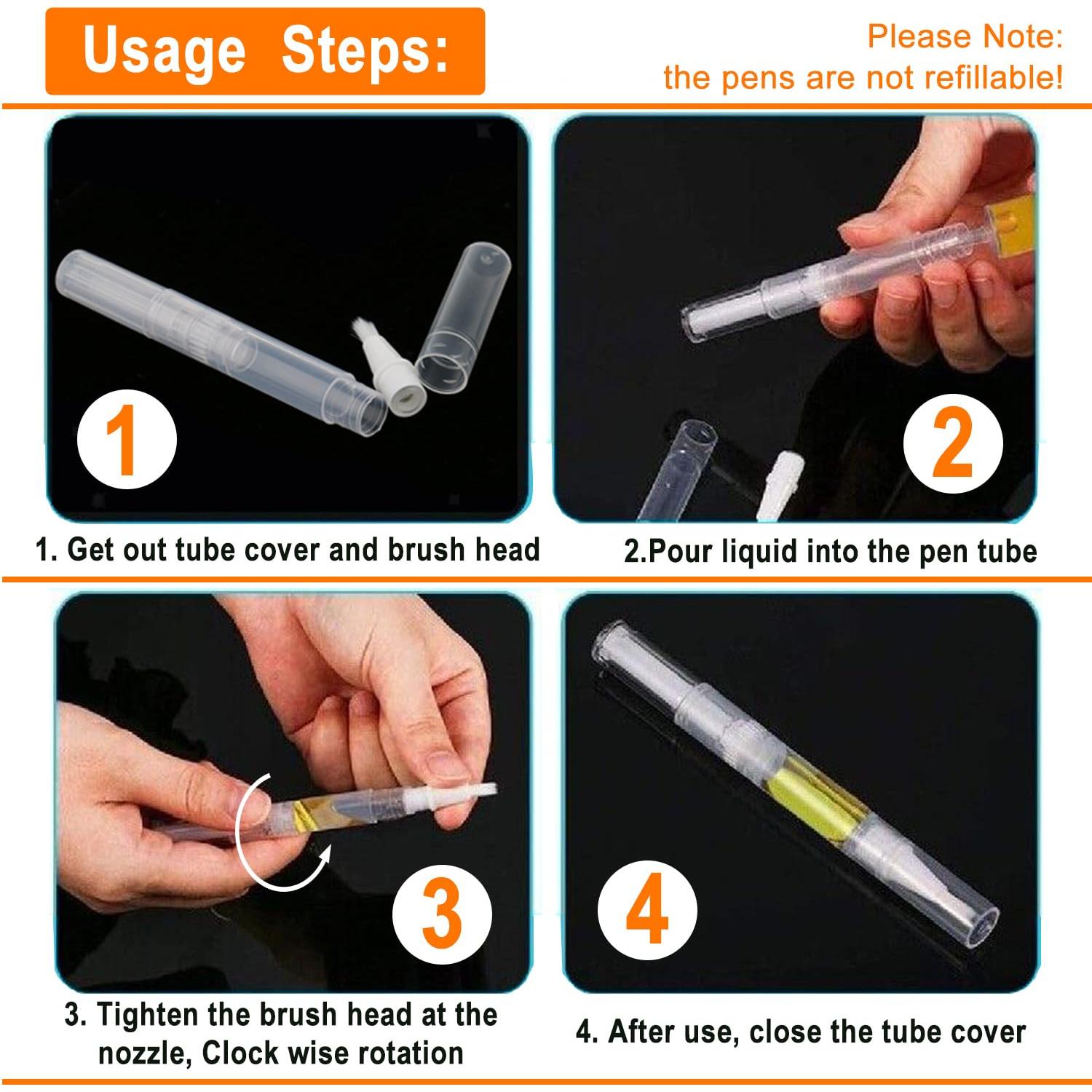 Usage Steps:

Please Note:
the pens are not refillable!

1

1. Get out tube cover and brush head

2

2.Pour liquid into the pen tube

3

3. Tighten the brush head at the nozzle, Clock wise rotation

4

4. After use, close the tube cover