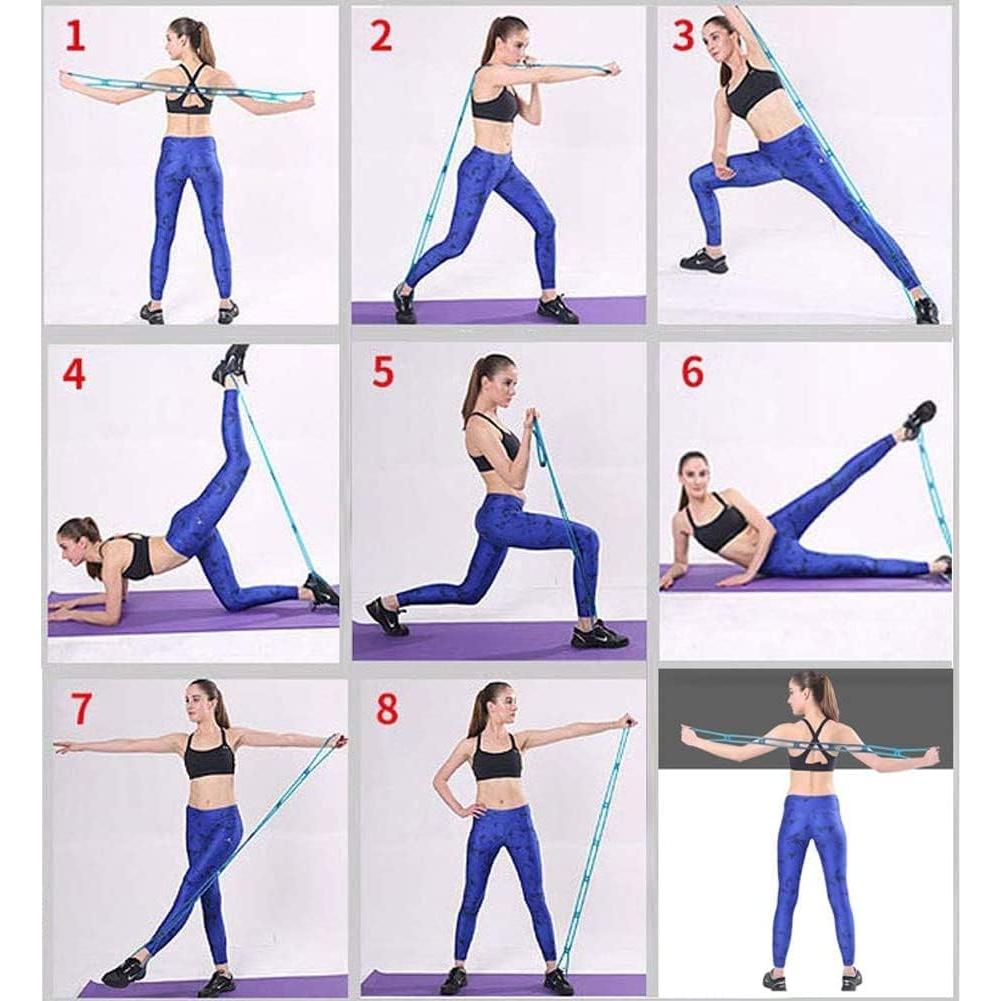 1
2
3
4
5
6
7
8