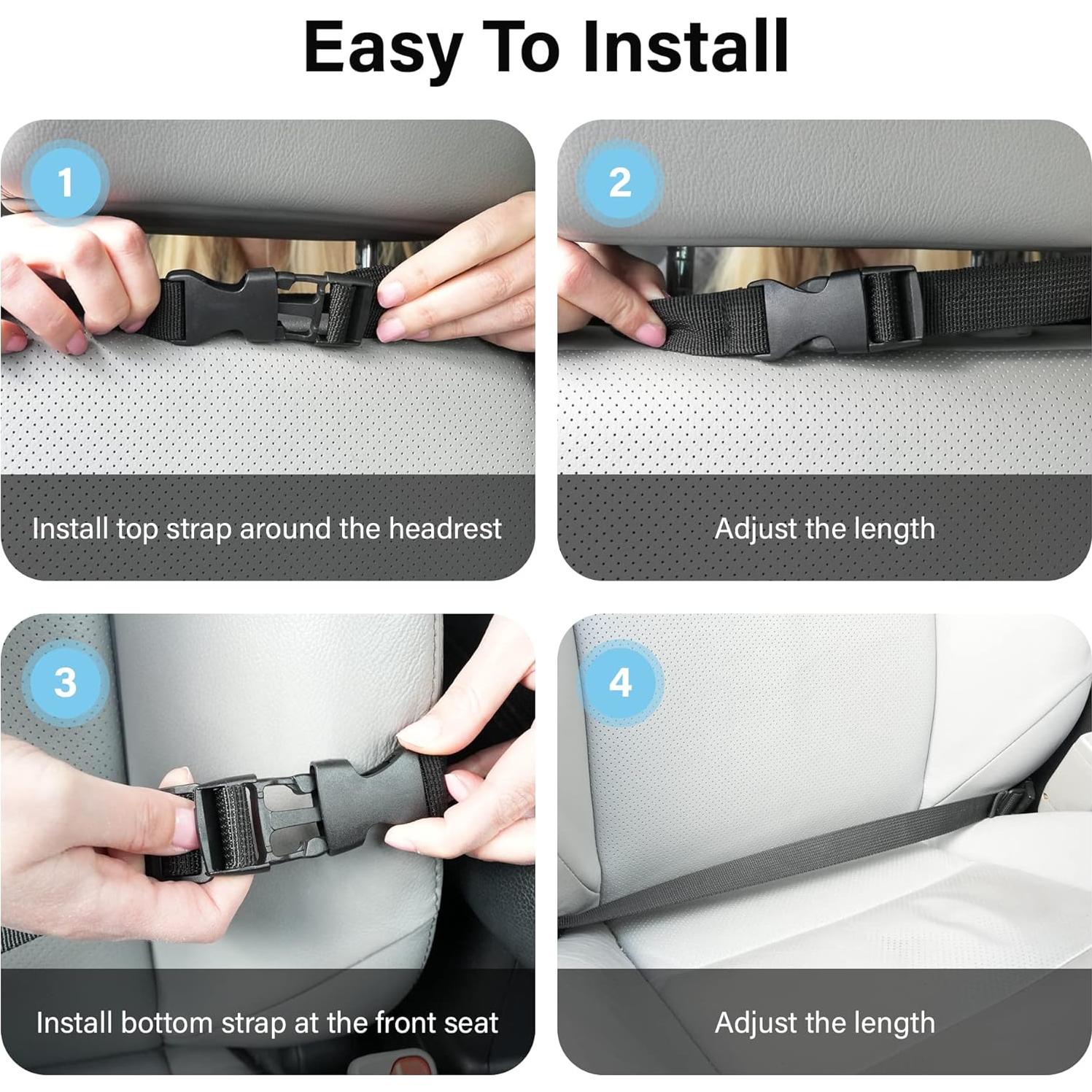 Easy To Install

1

Install top strap around the headrest

2

Adjust the length

3

Install bottom strap at the front seat

4

Adjust the length