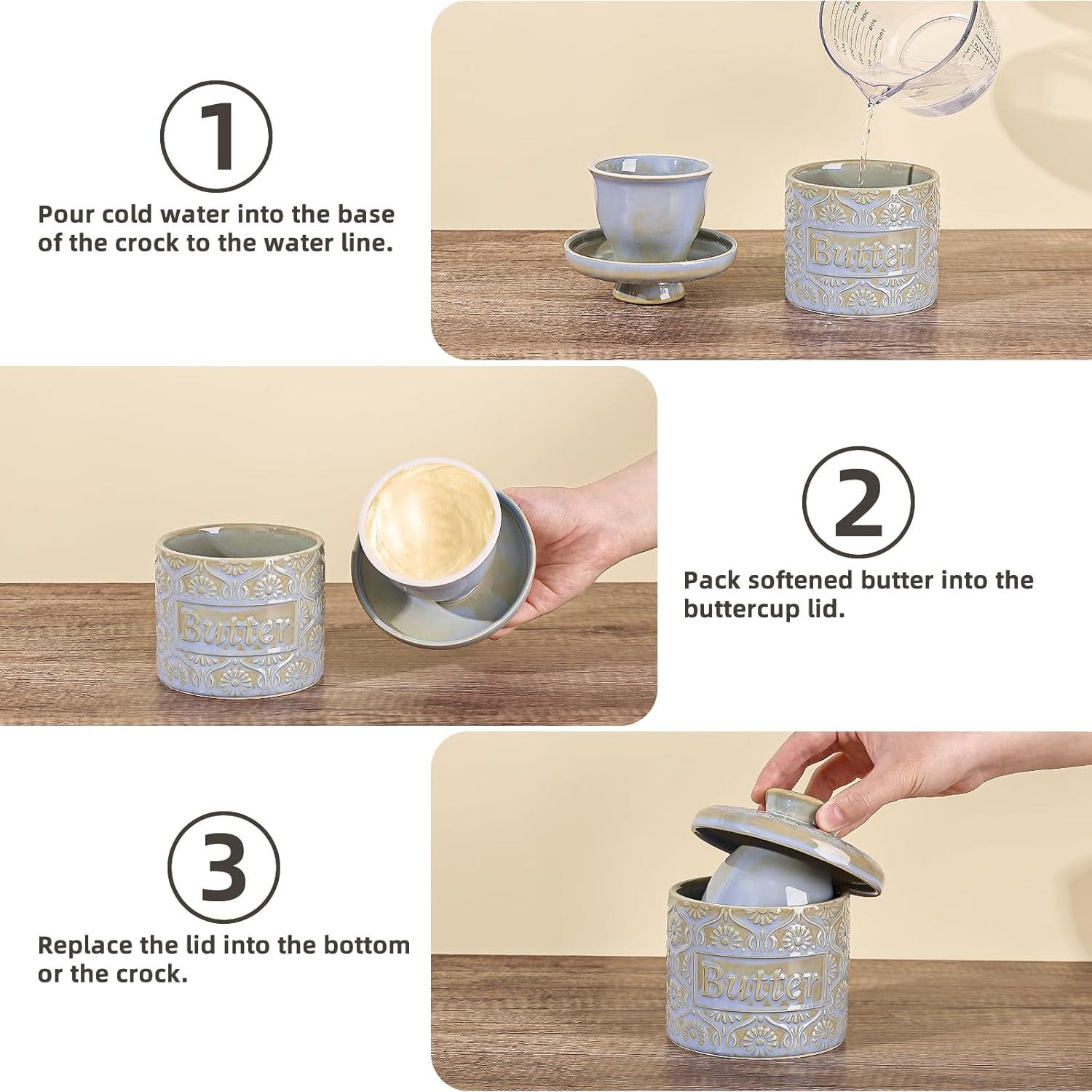 1

Pour cold water into the base of the crock to the water line.

Butter

Butter

2

Pack softened butter into the buttercup lid.

3

Replace the lid into the bottom or the crock.

Butter