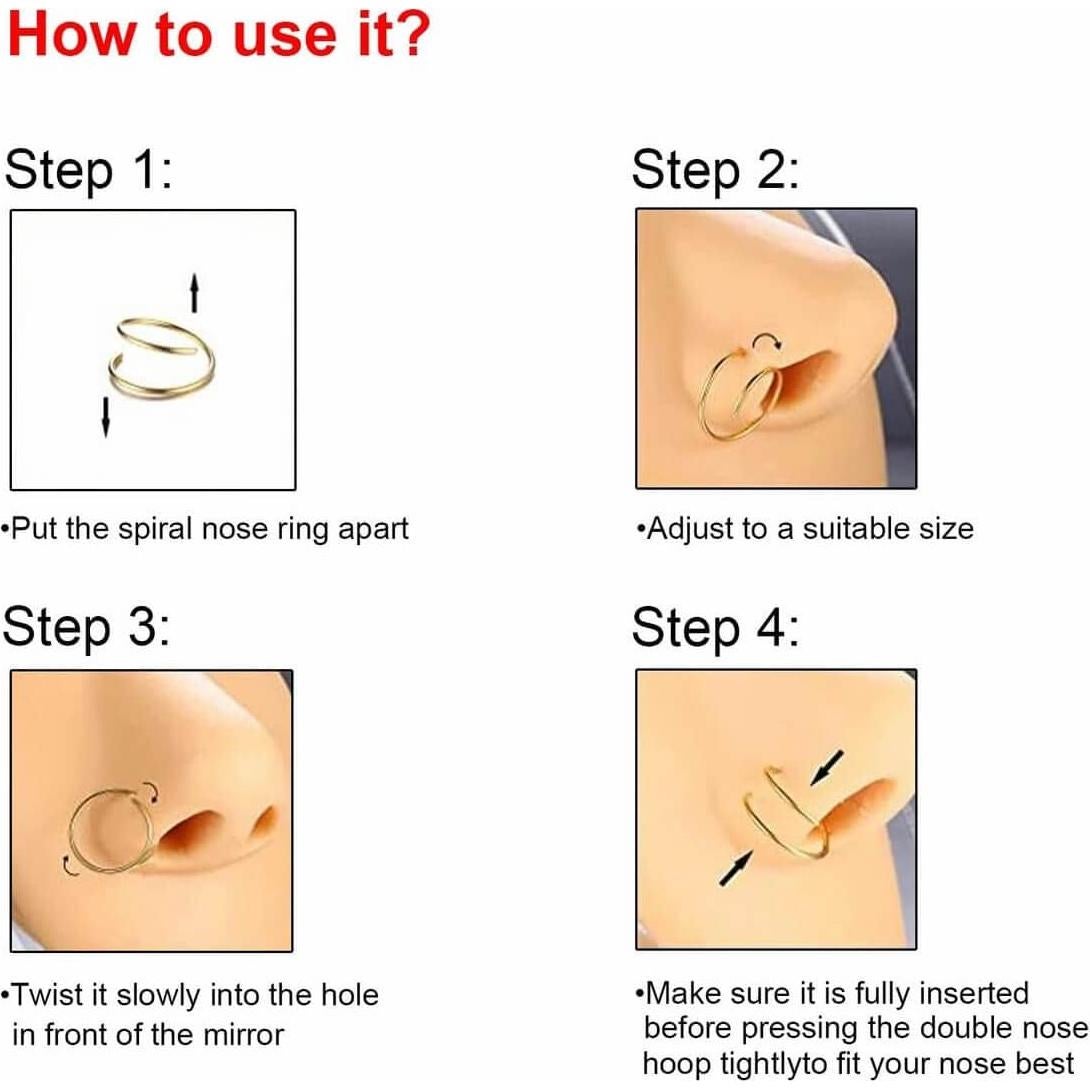 How to use it?

Step 1:

•Put the spiral nose ring apart

Step 2:

•Adjust to a suitable size

Step 3:

•Twist it slowly into the hole in front of the mirror

Step 4:

•Make sure it is fully inserted before pressing the double nose hoop tightlyto fit your nose best