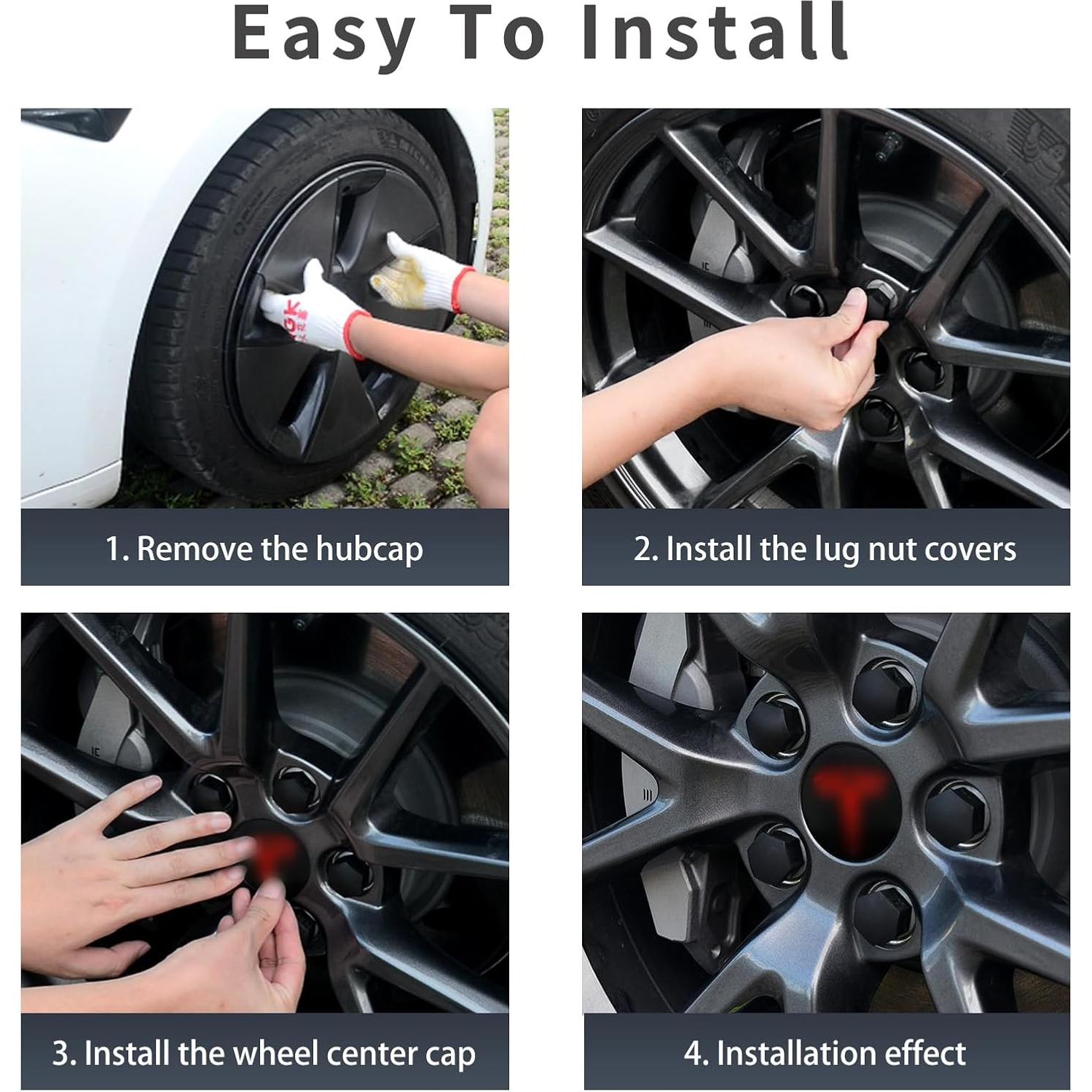 Easy To Install

1. Remove the hubcap

2. Install the lug nut covers

3. Install the wheel center cap

4. Installation effect