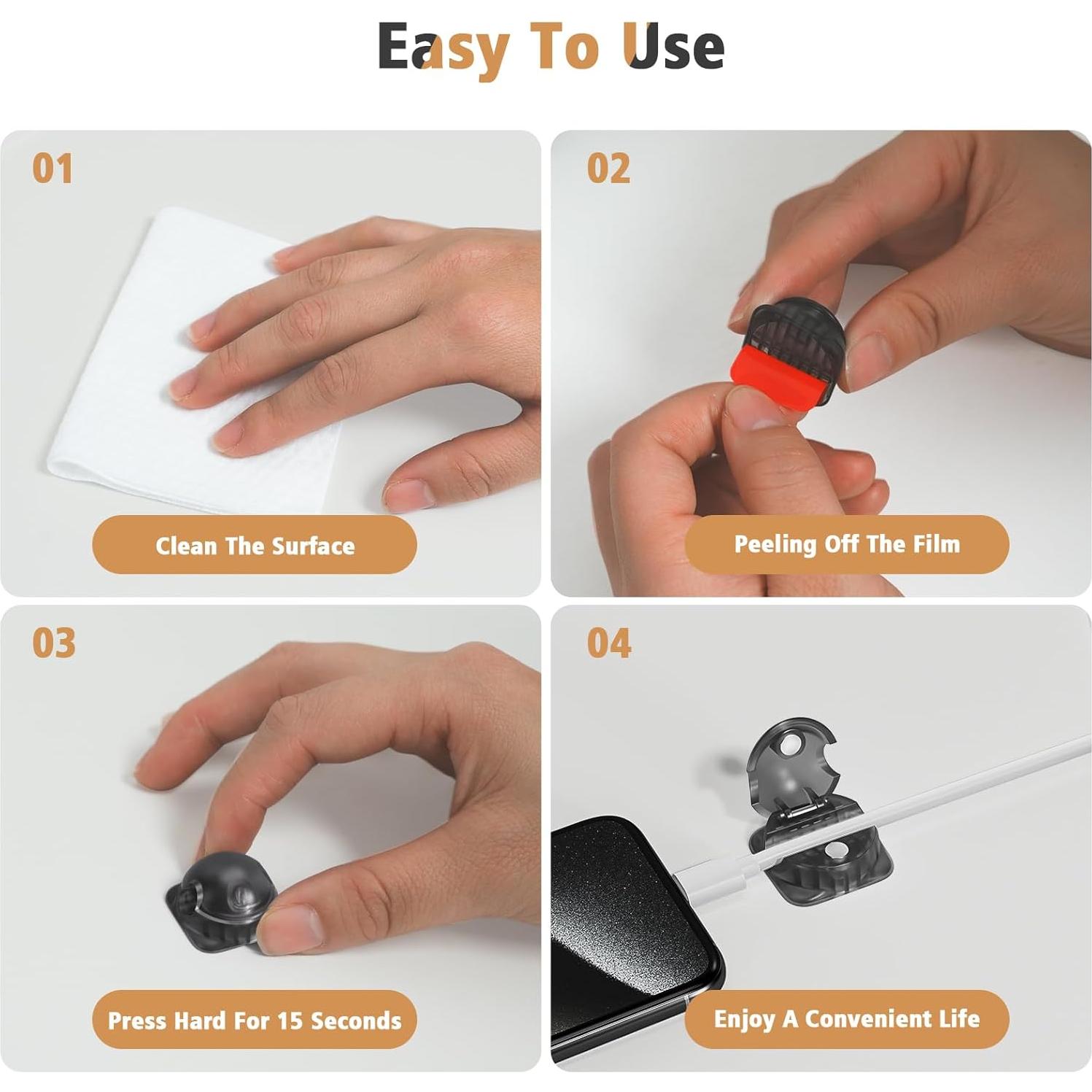 Easy To Use

01

Clean The Surface

02

Peeling Off The Film

03

Press Hard For 15 Seconds

04

Enjoy A Convenient Life