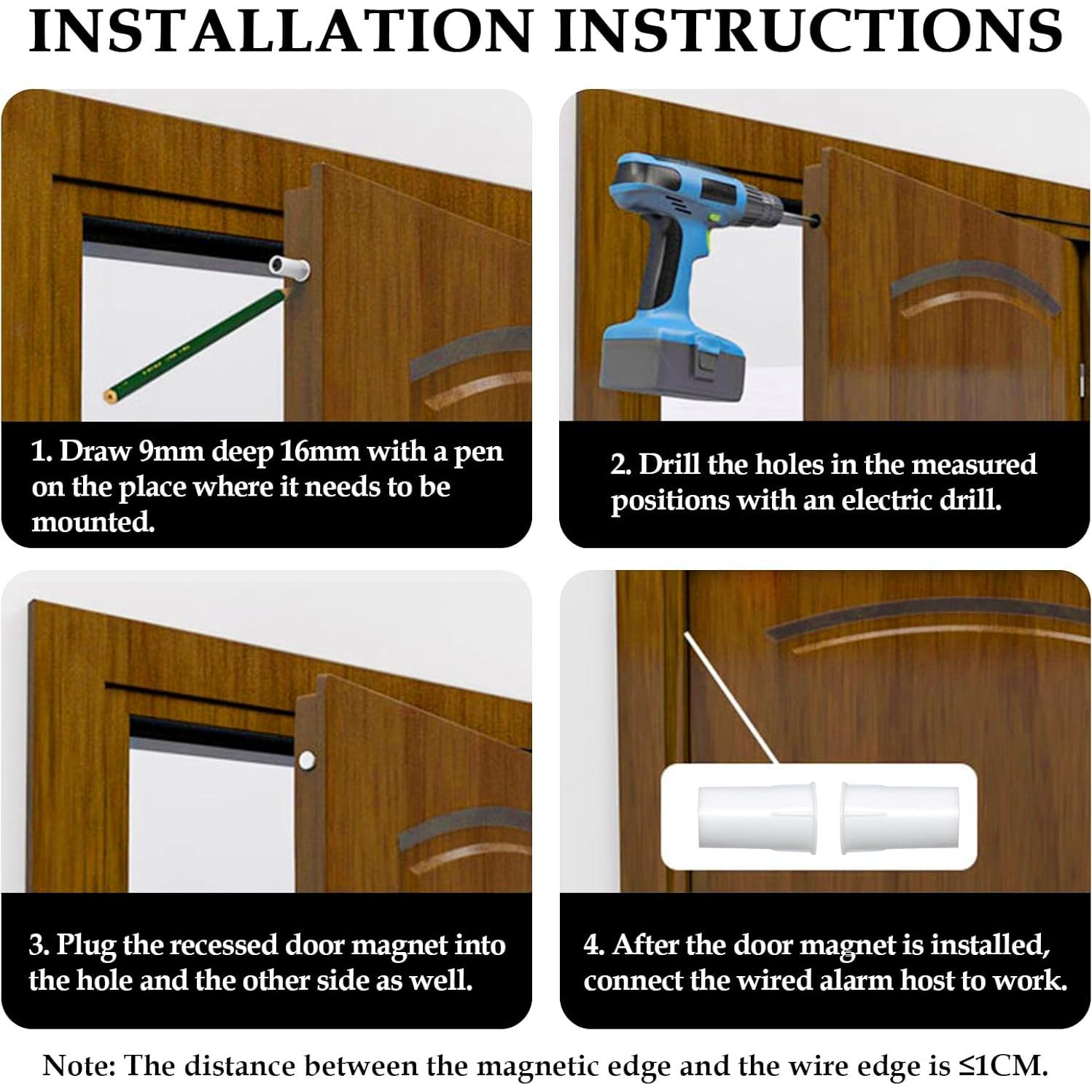 INSTALLATION INSTRUCTIONS

1. Draw 9mm deep 16mm with a pen on the place where it needs to be mounted.

2. Drill the holes in the measured positions with an electric drill.

3. Plug the recessed door magnet into the hole and the other side as well.

4. After the door magnet is installed, connect the wired alarm host to work.

Note: The distance between the magnetic edge and the wire edge is ≤1CM.