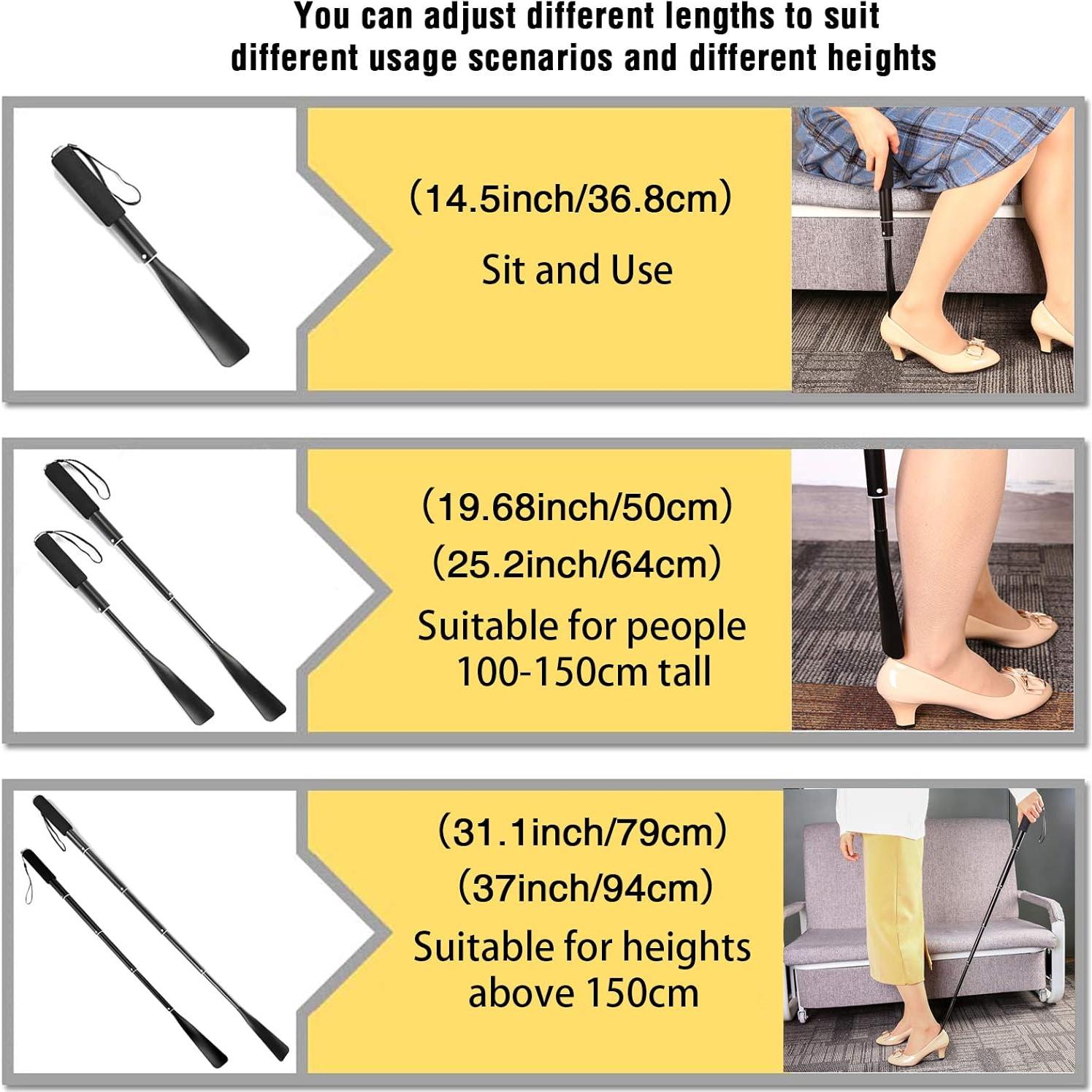 You can adjust different lengths to suit different usage scenarios and different heights

（14.5inch/36.8cm）

Sit and Use

（19.68inch/50cm）

（25.2inch/64cm）

Suitable for people 100-150cm tall

（31.1inch/79cm）

（37inch/94cm）

Suitable for heights above 150cm