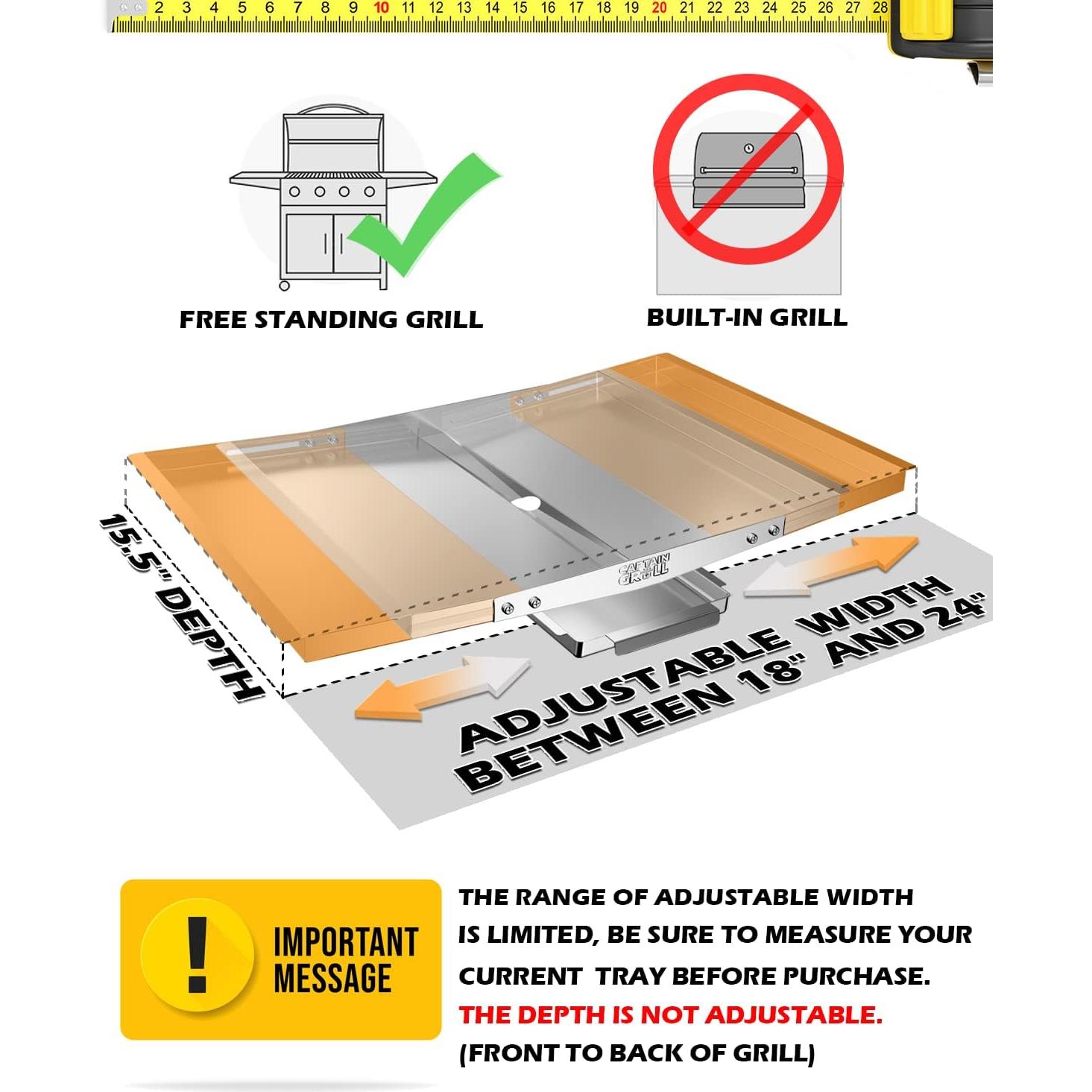 2 3 4 5 6 7 8 9 10 11 12 13 14 15 16 17 18 19 20 21 22 23 24 25 26 27 28

FREE STANDING GRILL

BUILT-IN GRILL

15.5" DEPTH

CAPTAIN GRILL

ADJUSTABLE WIDTH BETWEEN 18" AND 24"

!

IMPORTANT MESSAGE

THE RANGE OF ADJUSTABLE WIDTH IS LIMITED, BE SURE TO MEASURE YOUR CURRENT TRAY BEFORE PURCHASE.
THE DEPTH IS NOT ADJUSTABLE.
(FRONT TO BACK OF GRILL)