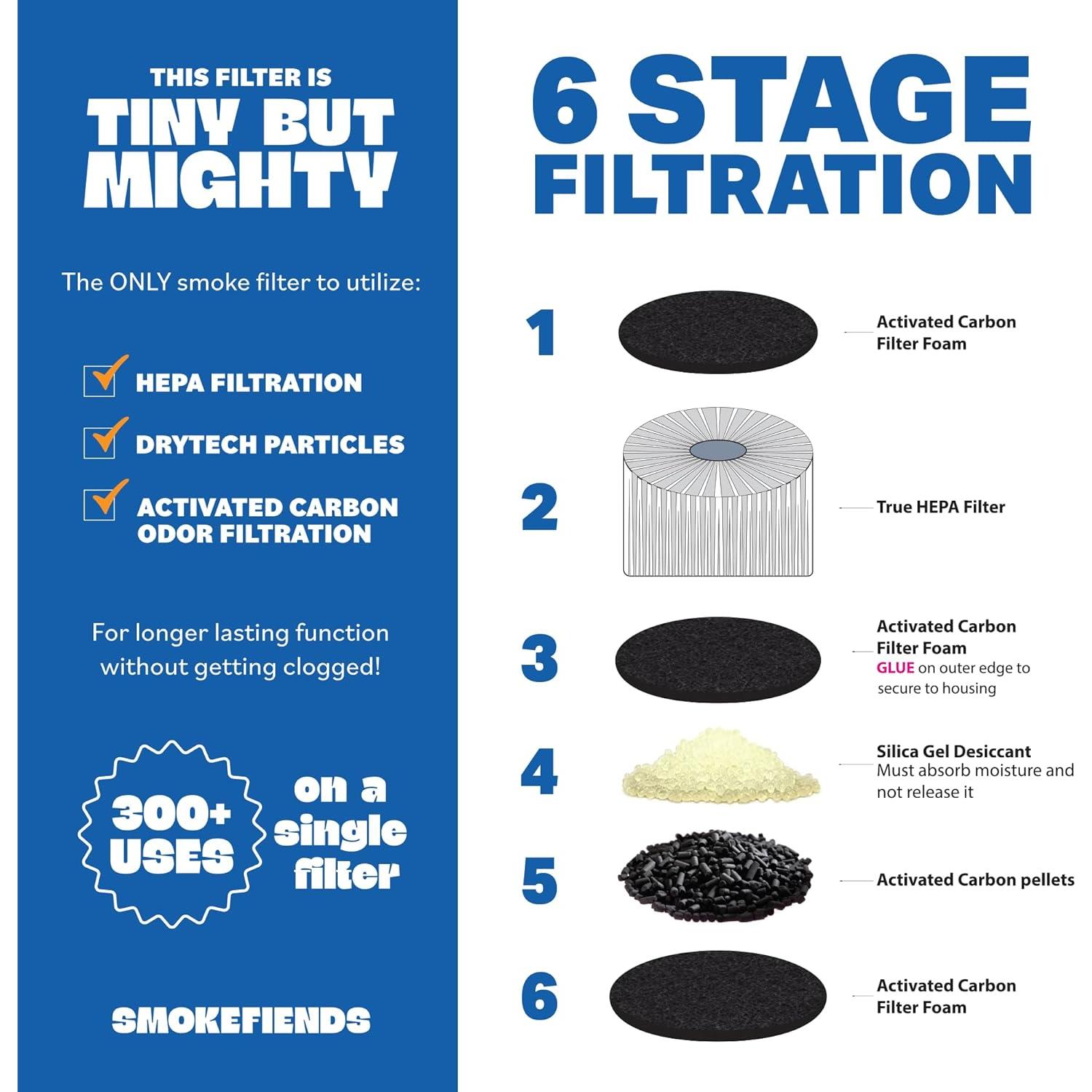 THIS FILTER IS
TINY BUT MIGHTY

The ONLY smoke filter to utilize:

HEPA FILTRATION

DRYTECH PARTICLES

ACTIVATED CARBON ODOR FILTRATION

For longer lasting function without getting clogged!

300+ USES

on a single filter

SMOKEFIENDS

6 STAGE FILTRATION

1

Activated Carbon Filter Foam

2

True HEPA Filter

3

Activated Carbon Filter Foam
GLUE on outer edge to secure to housing

4

Silica Gel Desiccant
Must absorb moisture and not release it

5

Activated Carbon pellets

6

Activated Carbon Filter Foam