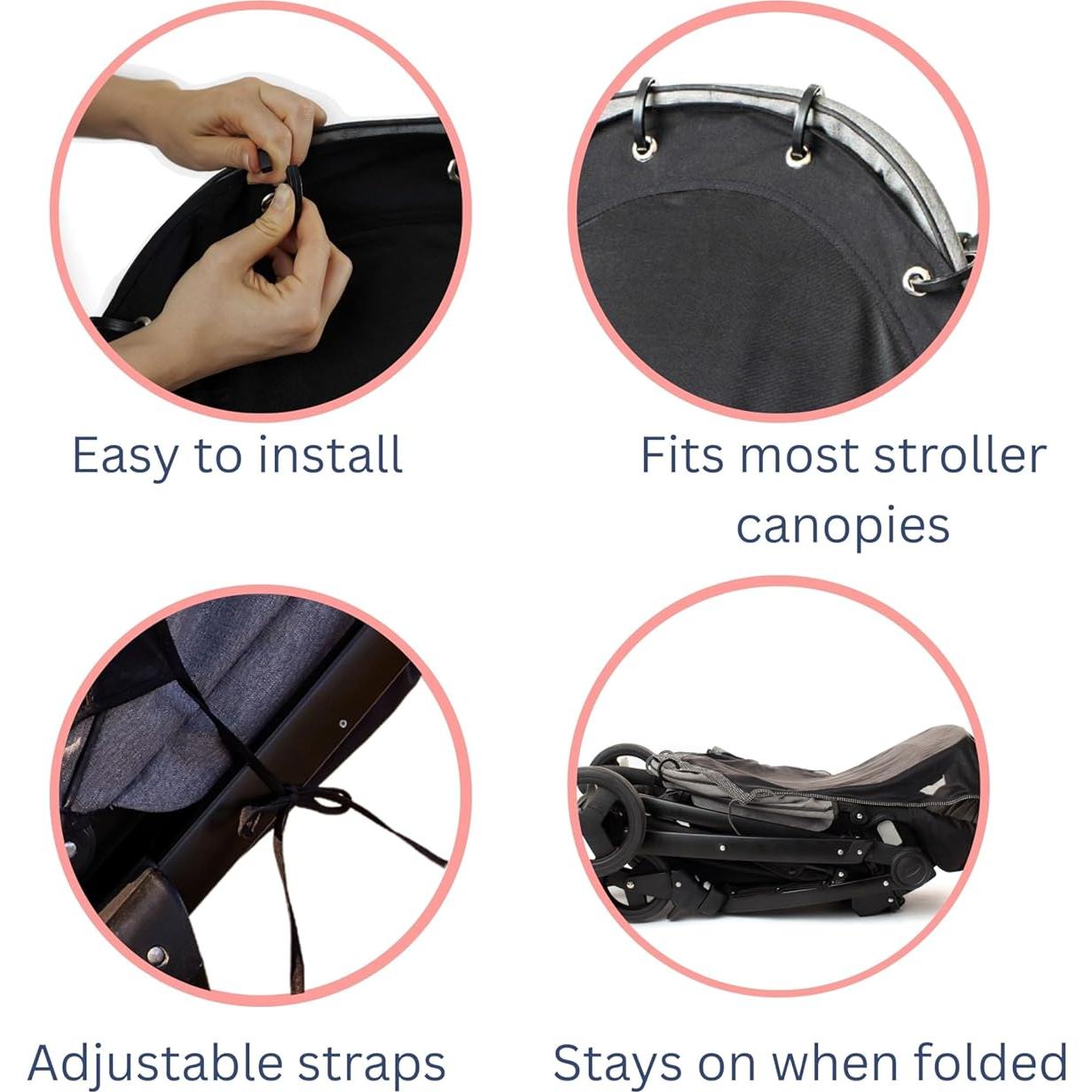 Easy to install

Fits most stroller canopies

Adjustable straps

Stays on when folded